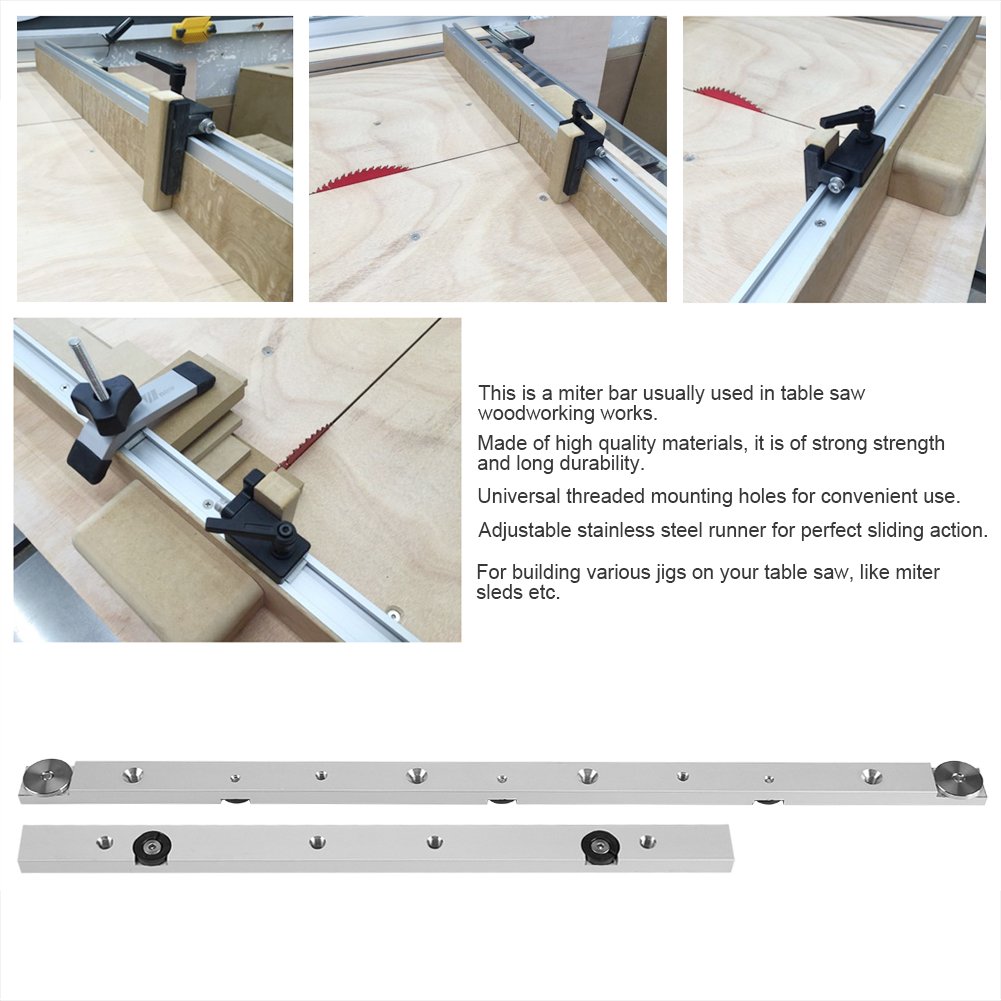 This is a miter bar usually used in table saw woodworking works.

Made of high quality materials, it is of strong strength and long durability.

Universal threaded mounting holes for convenient use.

Adjustable stainless steel runner for perfect sliding action.

For building various jigs on your table saw, like miter sleds etc.