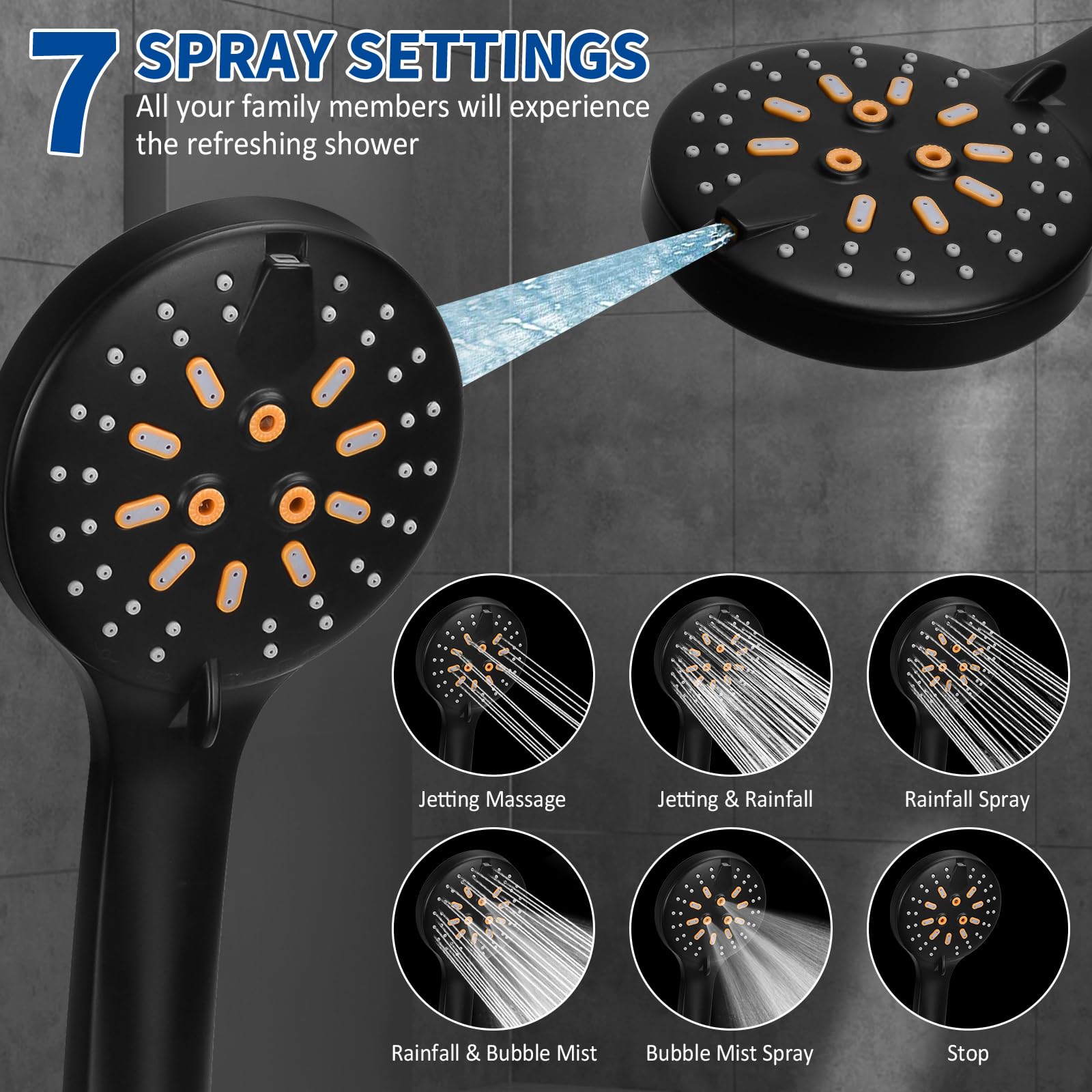 7 SPRAY SETTINGS
All your family members will experience the refreshing shower

Jetting Massage
Jetting & Rainfall
Rainfall Spray
Rainfall & Bubble Mist
Bubble Mist Spray
Stop