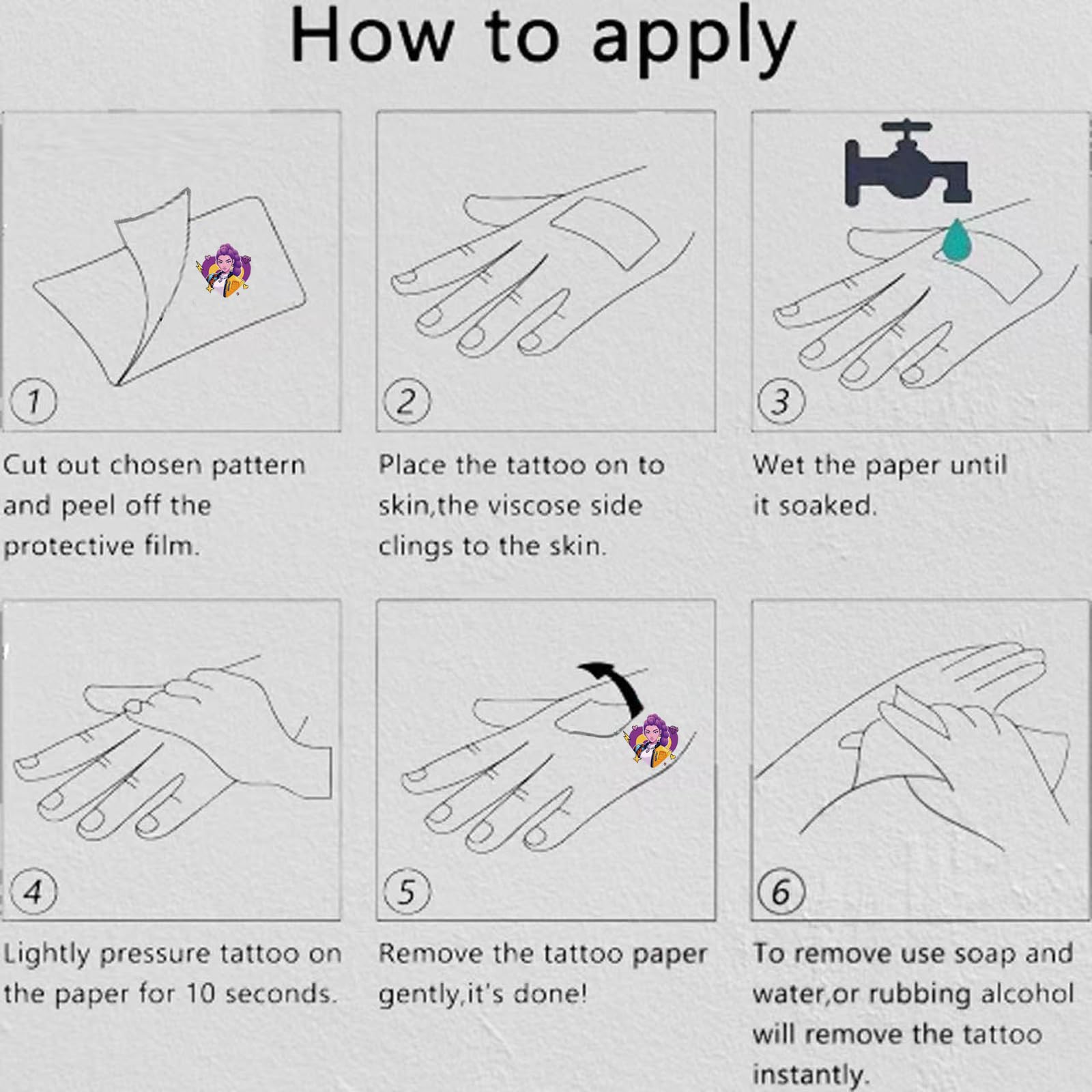 How to apply

1

Cut out chosen pattern and peel off the protective film.

2

Place the tattoo on to skin,the viscose side clings to the skin.

3

Wet the paper until it soaked.

4

Lightly pressure tattoo on the paper for 10 seconds.

5

Remove the tattoo paper gently,it's done!

6

To remove use soap and water,or rubbing alcohol will remove the tattoo instantly.