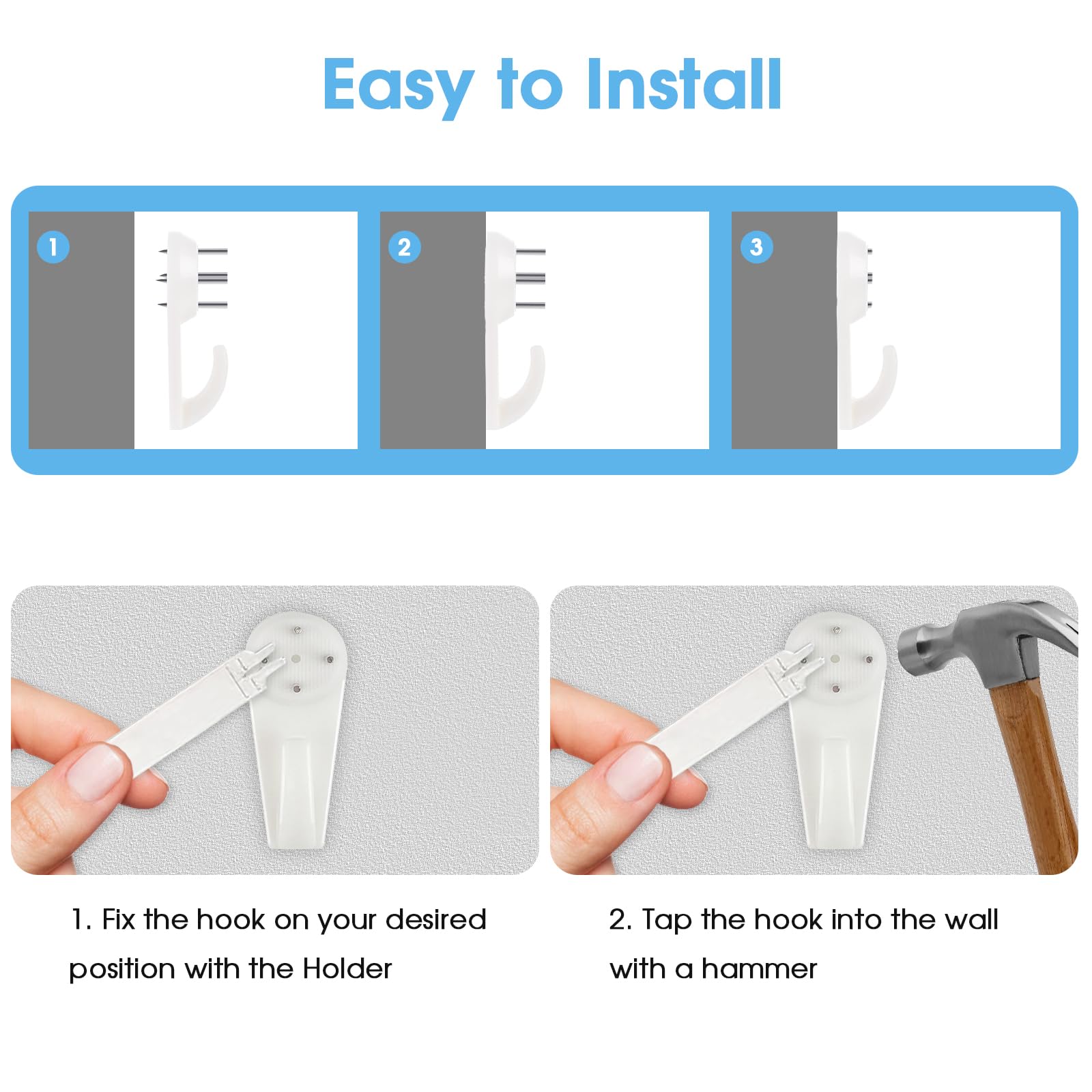 Easy to Install

1

2

3

1. Fix the hook on your desired position with the Holder

2. Tap the hook into the wall with a hammer