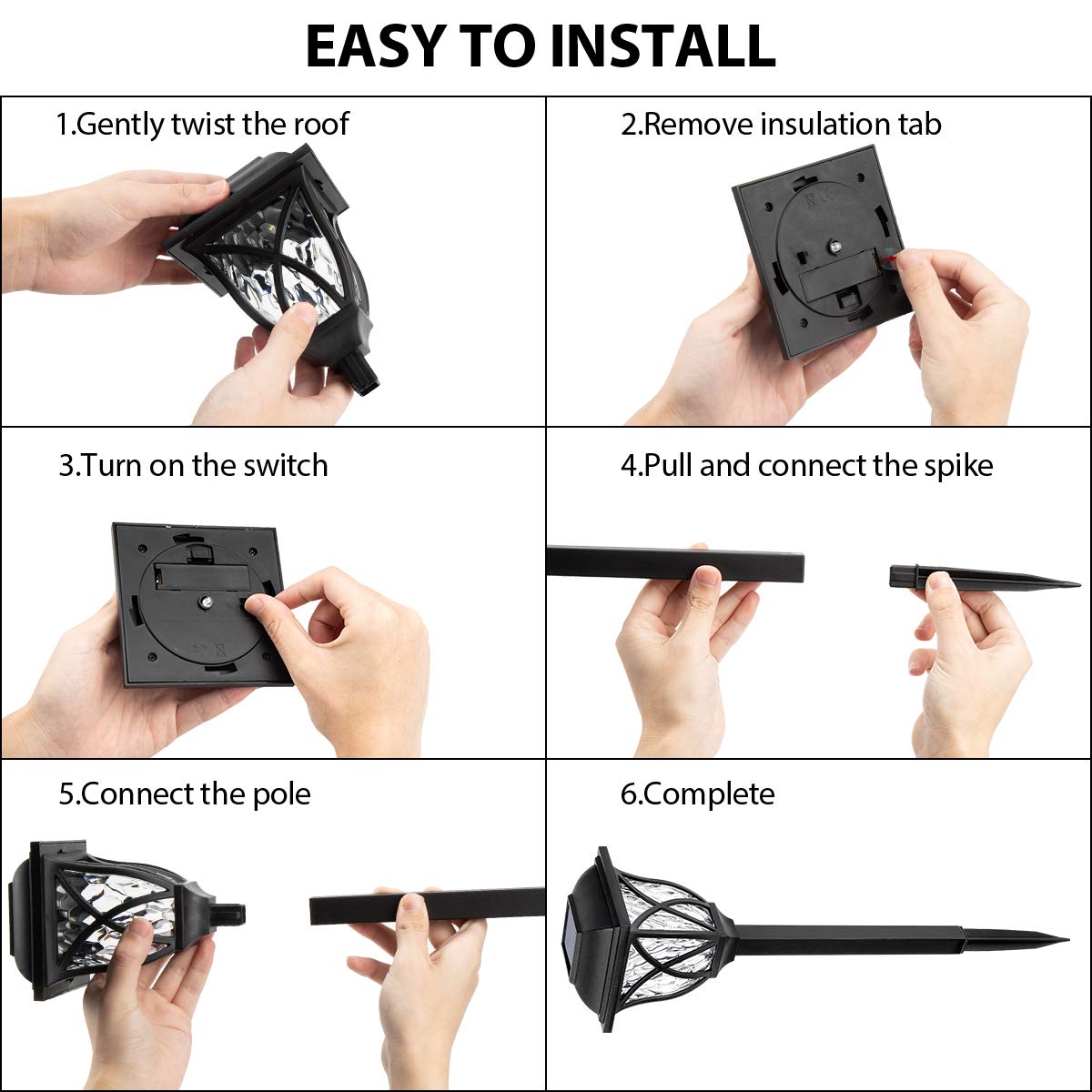 EASY TO INSTALL

1.Gently twist the roof

2.Remove insulation tab

3.Turn on the switch

4.Pull and connect the spike

5.Connect the pole

6.Complete