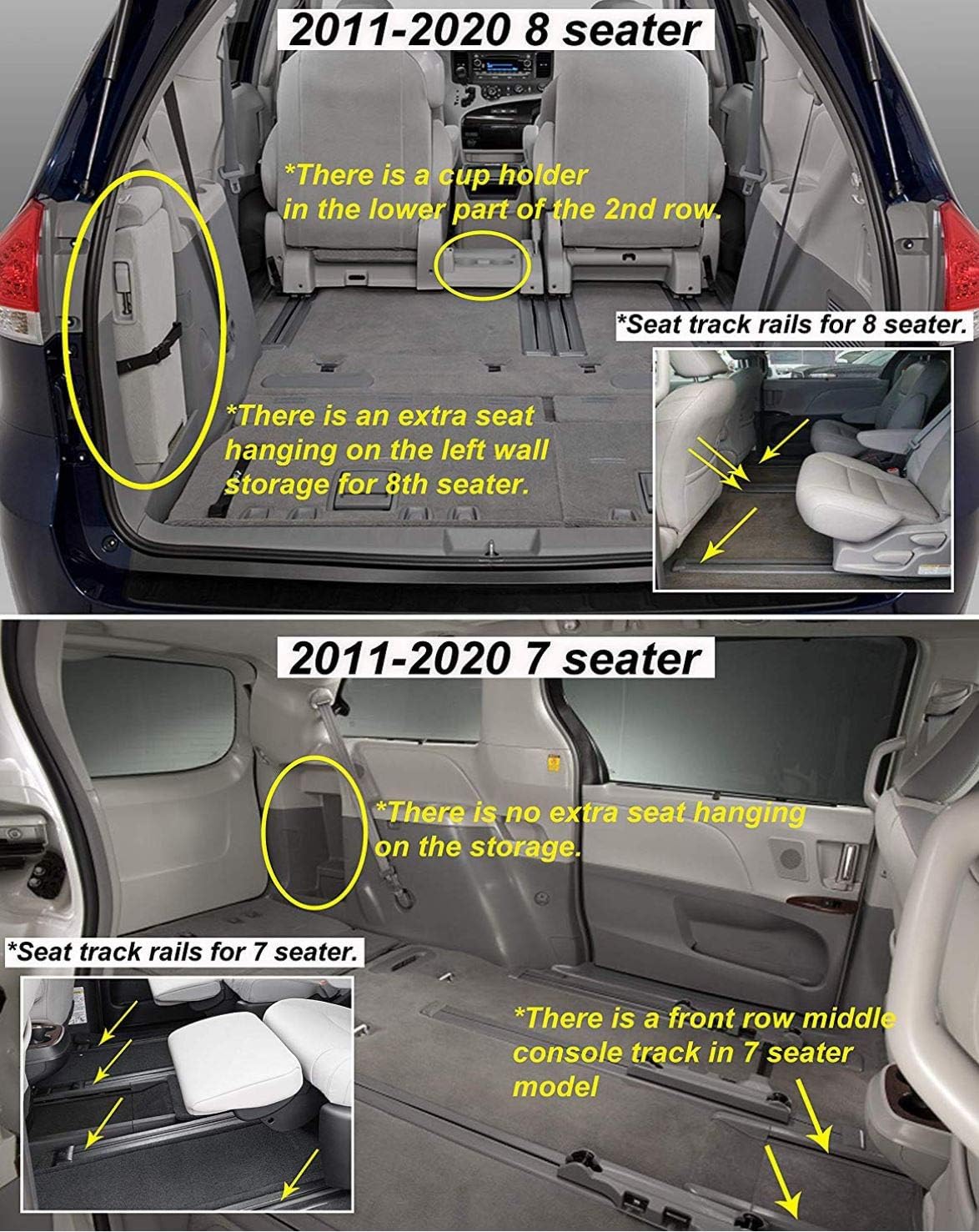 2011-2020 8 seater

*There is a cup holder in the lower part of the 2nd row.

*Seat track rails for 8 seater.

*There is an extra seat hanging on the left wall storage for 8th seater.

2011-2020 7 seater

*There is no extra seat hanging on the storage.

*Seat track rails for 7 seater.

*There is a front row middle console track in 7 seater model