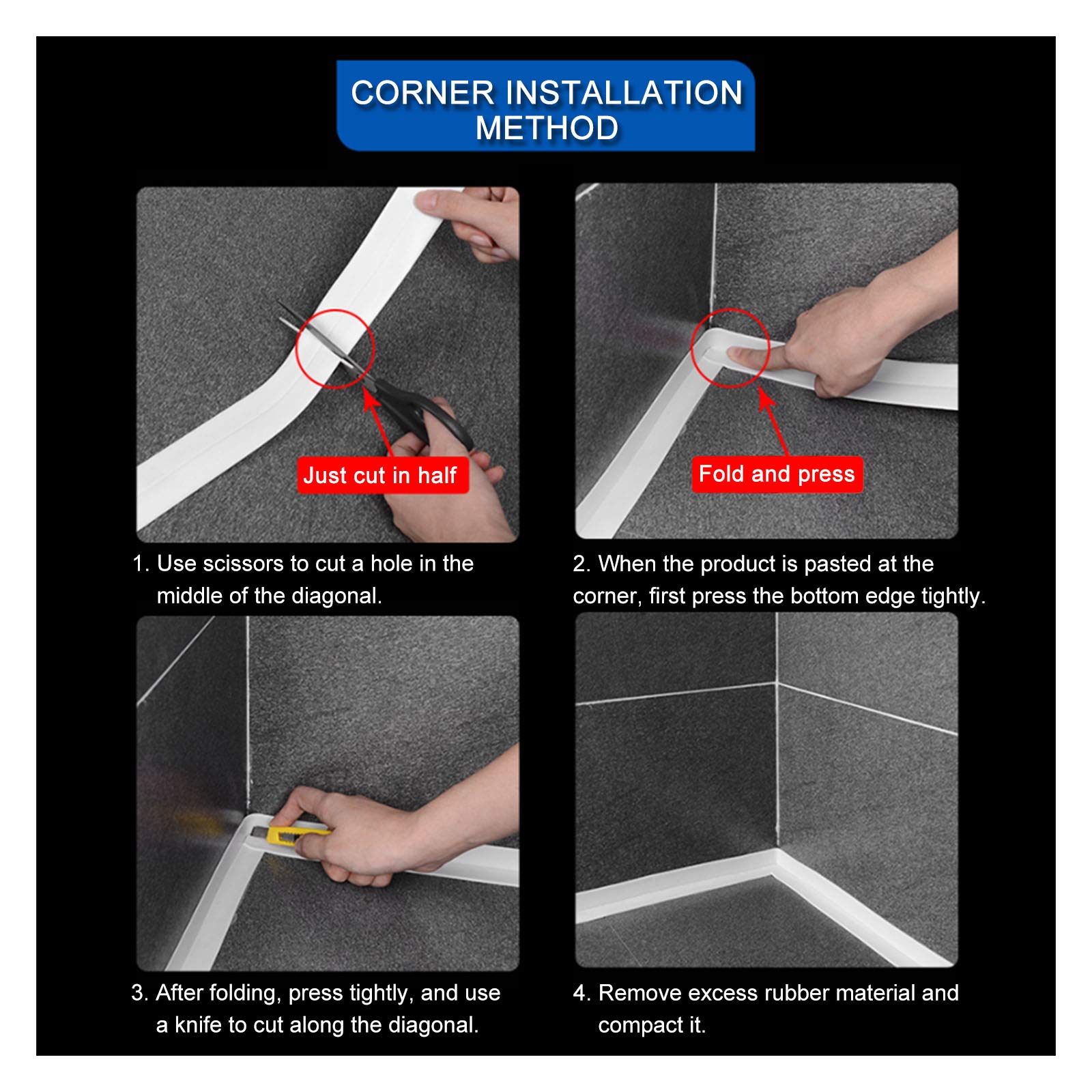 CORNER INSTALLATION METHOD

Just cut in half

1. Use scissors to cut a hole in the middle of the diagonal.

Fold and press

2. When the product is pasted at the corner, first press the bottom edge tightly.

3. After folding, press tightly, and use a knife to cut along the diagonal.

4. Remove excess rubber material and compact it.