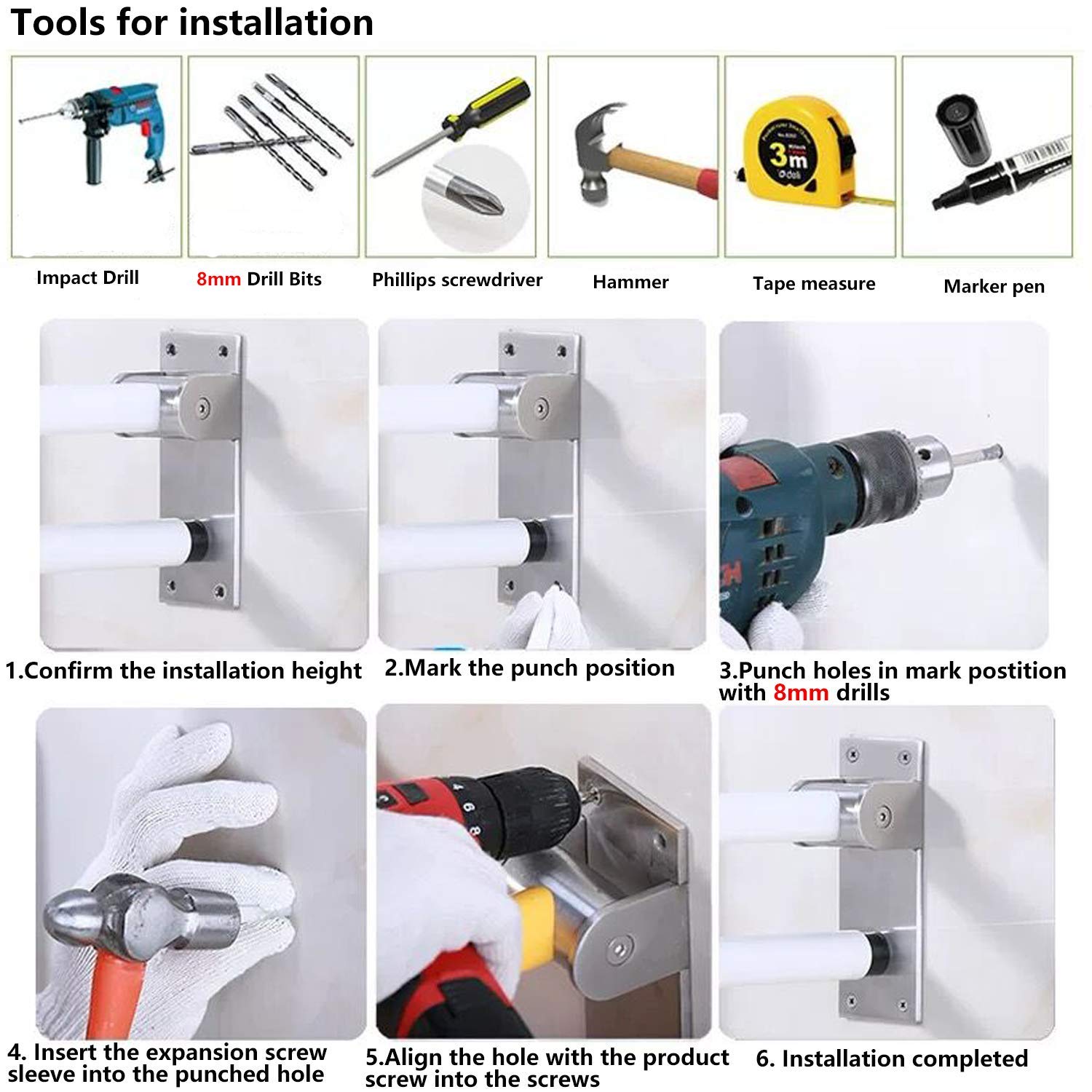 Tools for installation

Impact Drill

8mm Drill Bits

Phillips screwdriver

Hammer

3m

Tape measure

Marker pen

1.Confirm the installation height

2.Mark the punch position

3.Punch holes in mark postition with 8mm drills

4. Insert the expansion screw sleeve into the punched hole

5.Align the hole with the product screw into the screws

6. Installation completed