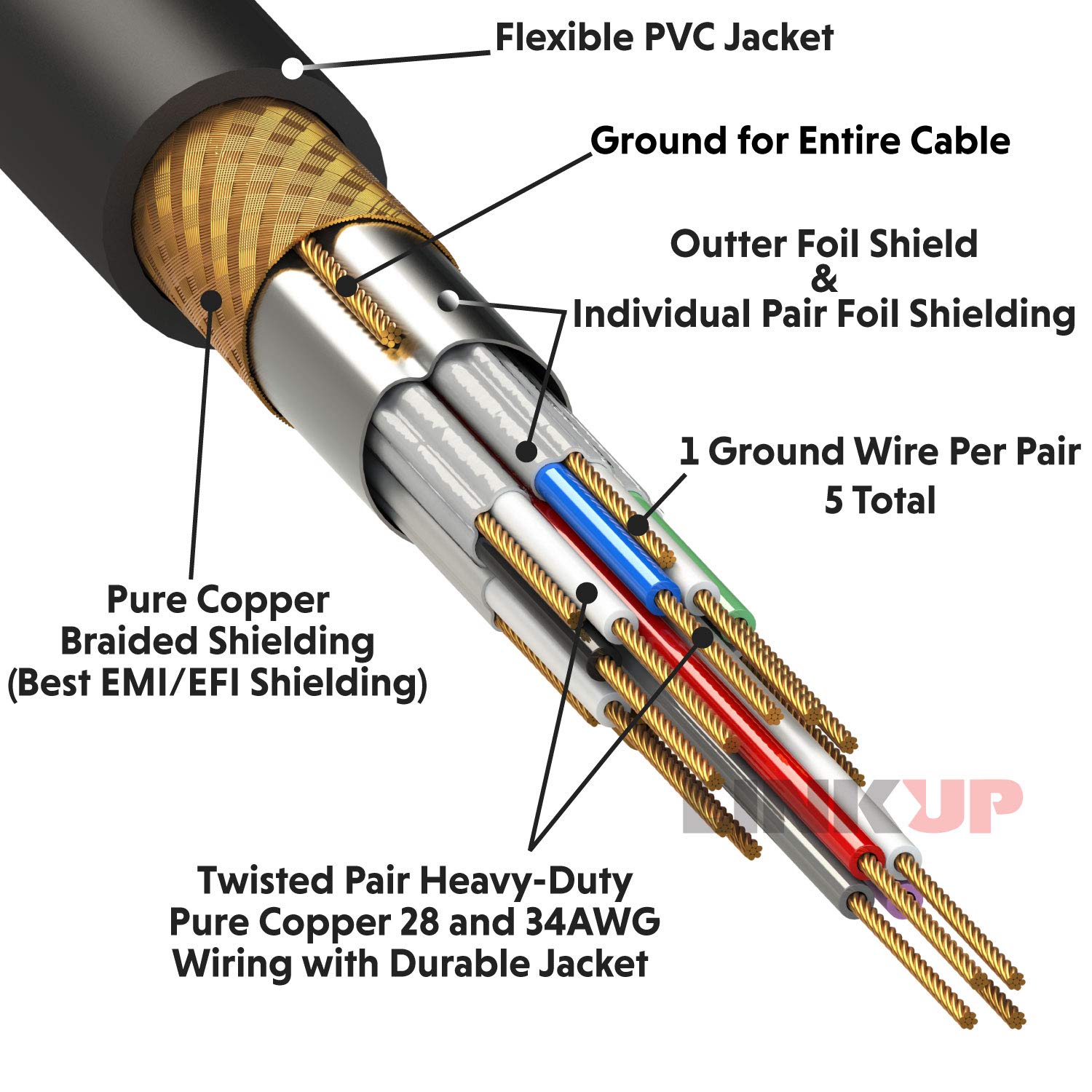 Flexible PVC Jacket

Ground for Entire Cable

Outter Foil Shield
&
Individual Pair Foil Shielding

1 Ground Wire Per Pair
5 Total

Pure Copper
Braided Shielding
(Best EMI/EFI Shielding)

LINKUP

Twisted Pair Heavy-Duty
Pure Copper 28 and 34AWG
Wiring with Durable Jacket