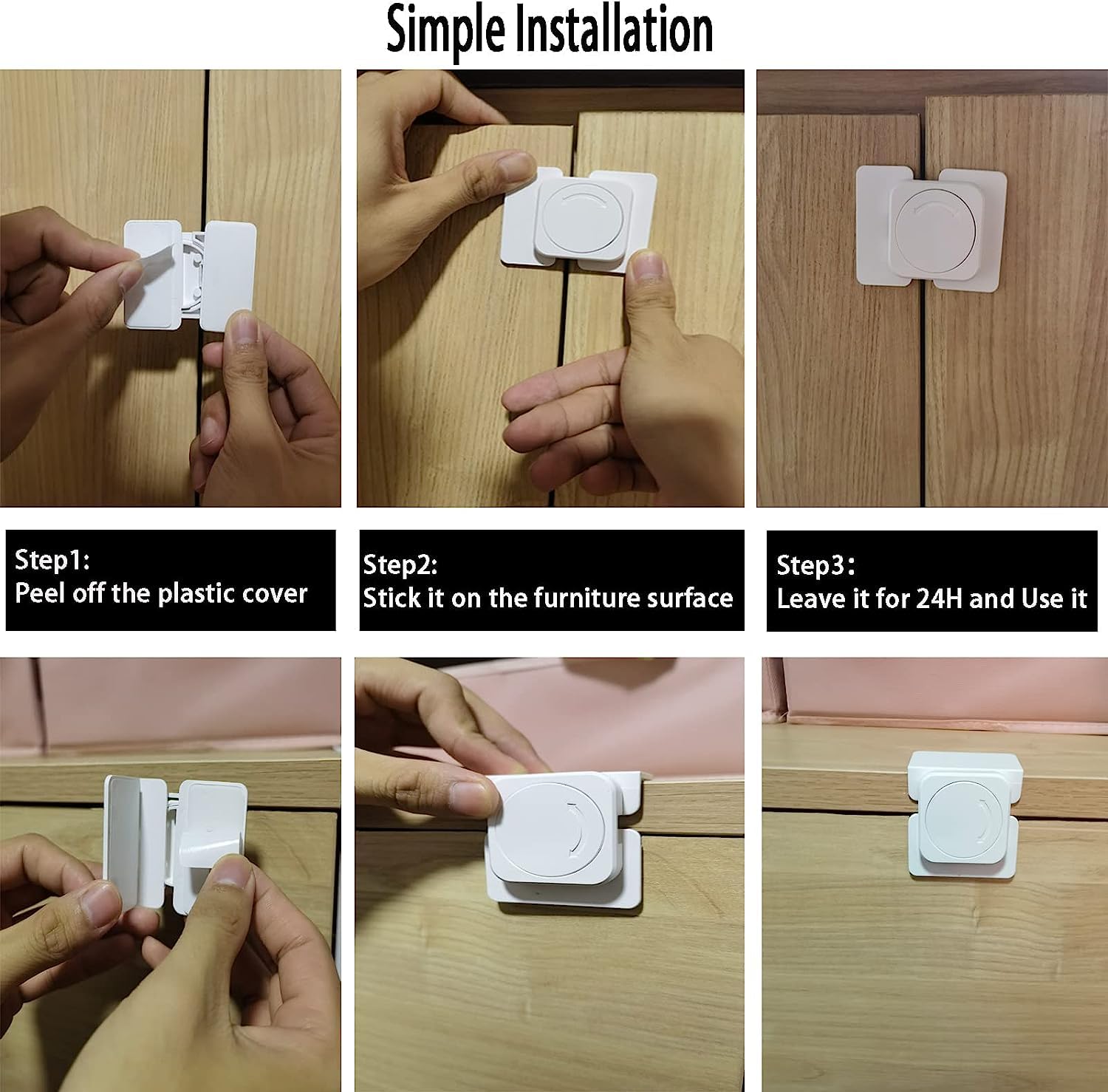 Simple Installation

Step1:
Peel off the plastic cover

Step2:
Stick it on the furniture surface

Step3:
Leave it for 24H and Use it