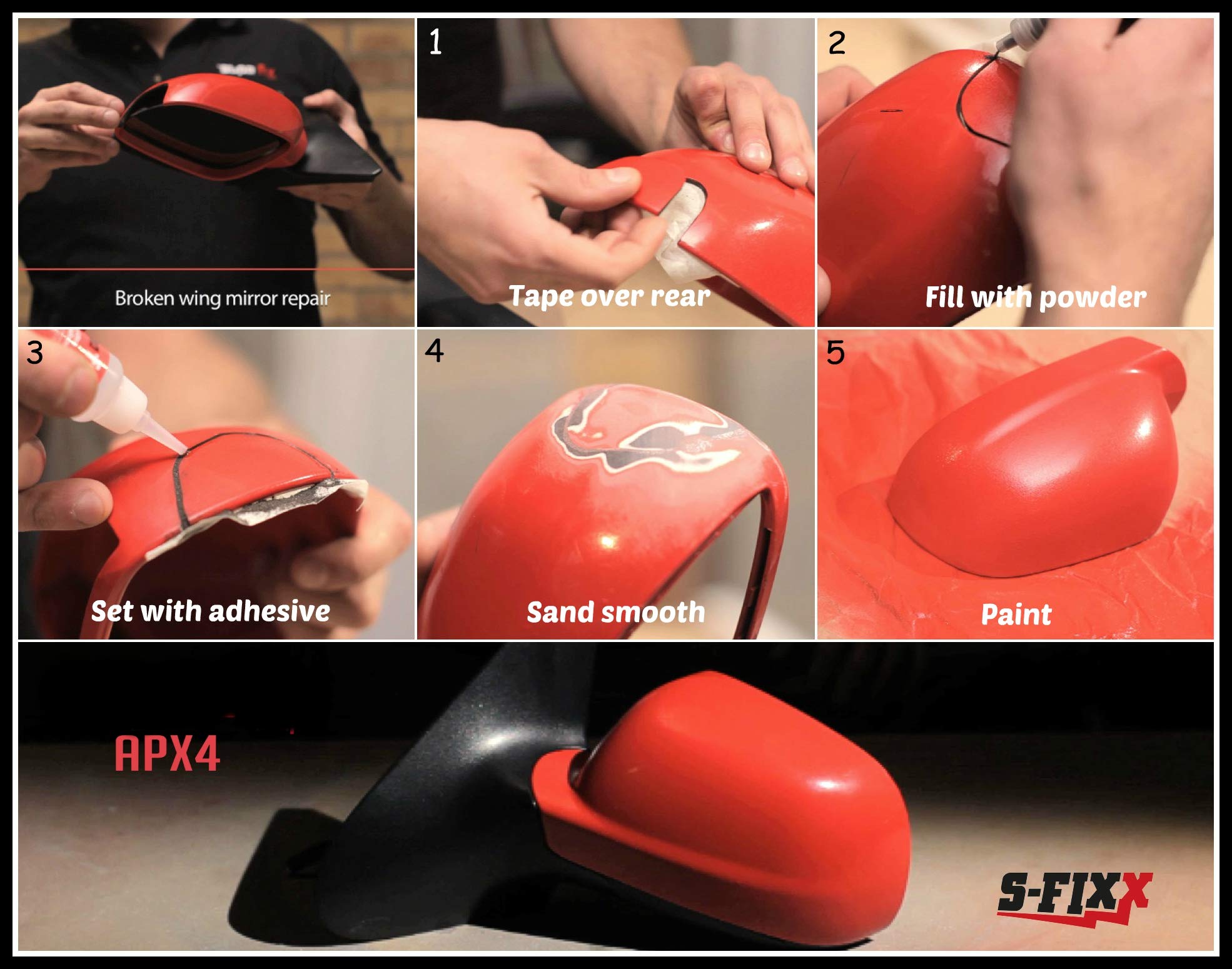 Broken wing mirror repair

1
Tape over rear

2
Fill with powder

3
Set with adhesive

4
Sand smooth

5
Paint

APX4

S-FIXX