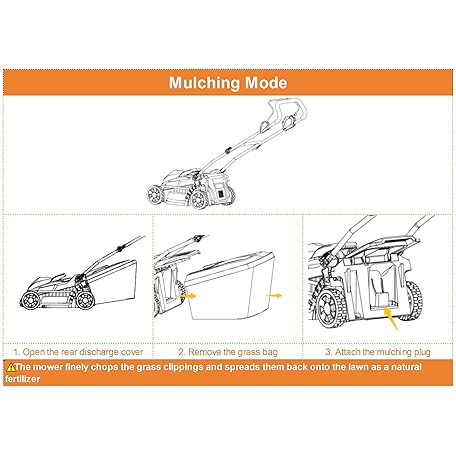 Mulching Mode

1. Open the rear discharge cover

2. Remove the grass bag

3. Attach the mulching plug

The mower finely chops the grass clippings and spreads them back onto the lawn as a natural fertilizer