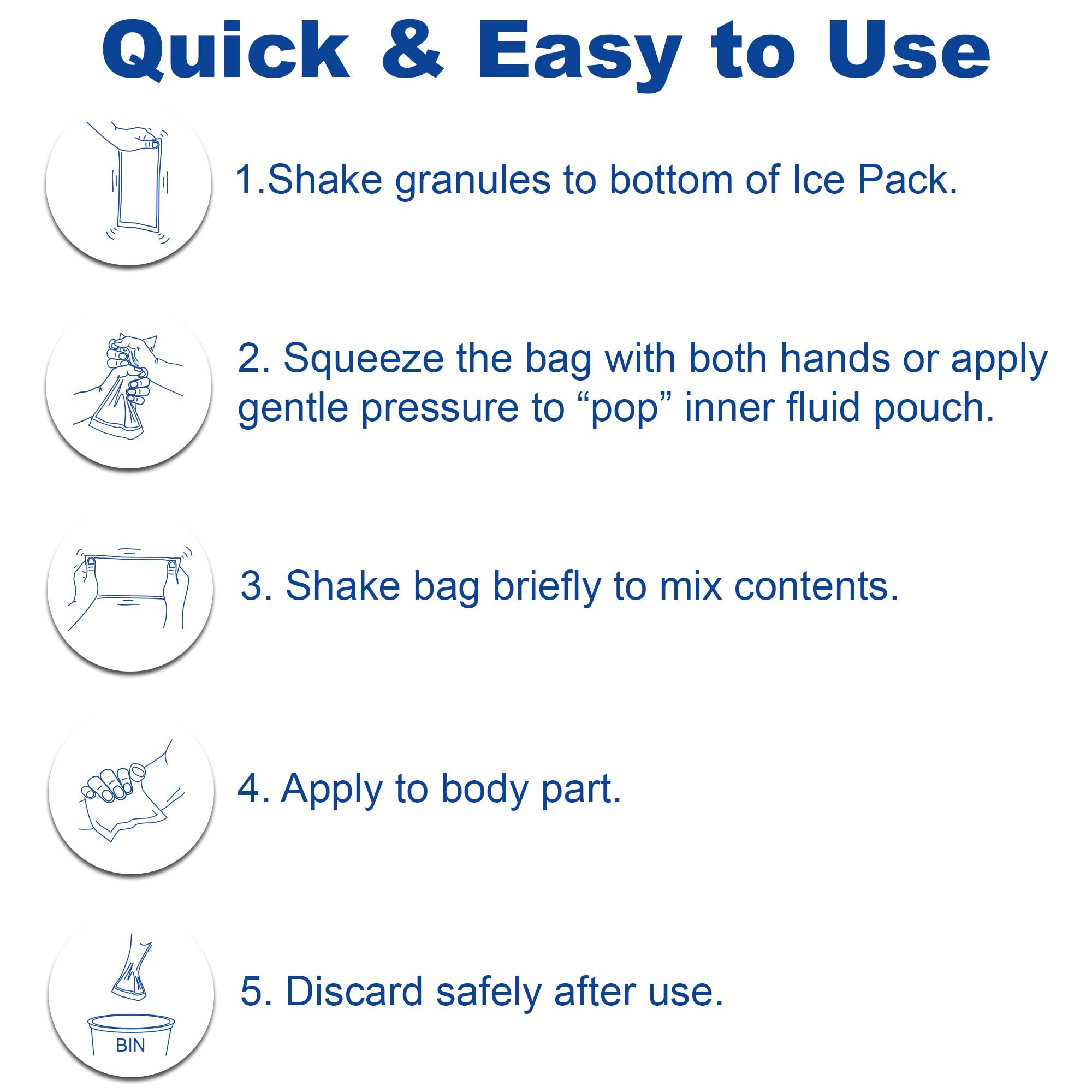 Quick & Easy to Use

1.Shake granules to bottom of Ice Pack.

2. Squeeze the bag with both hands or apply gentle pressure to “pop” inner fluid pouch.

3. Shake bag briefly to mix contents.

4. Apply to body part.

BIN

5. Discard safely after use.