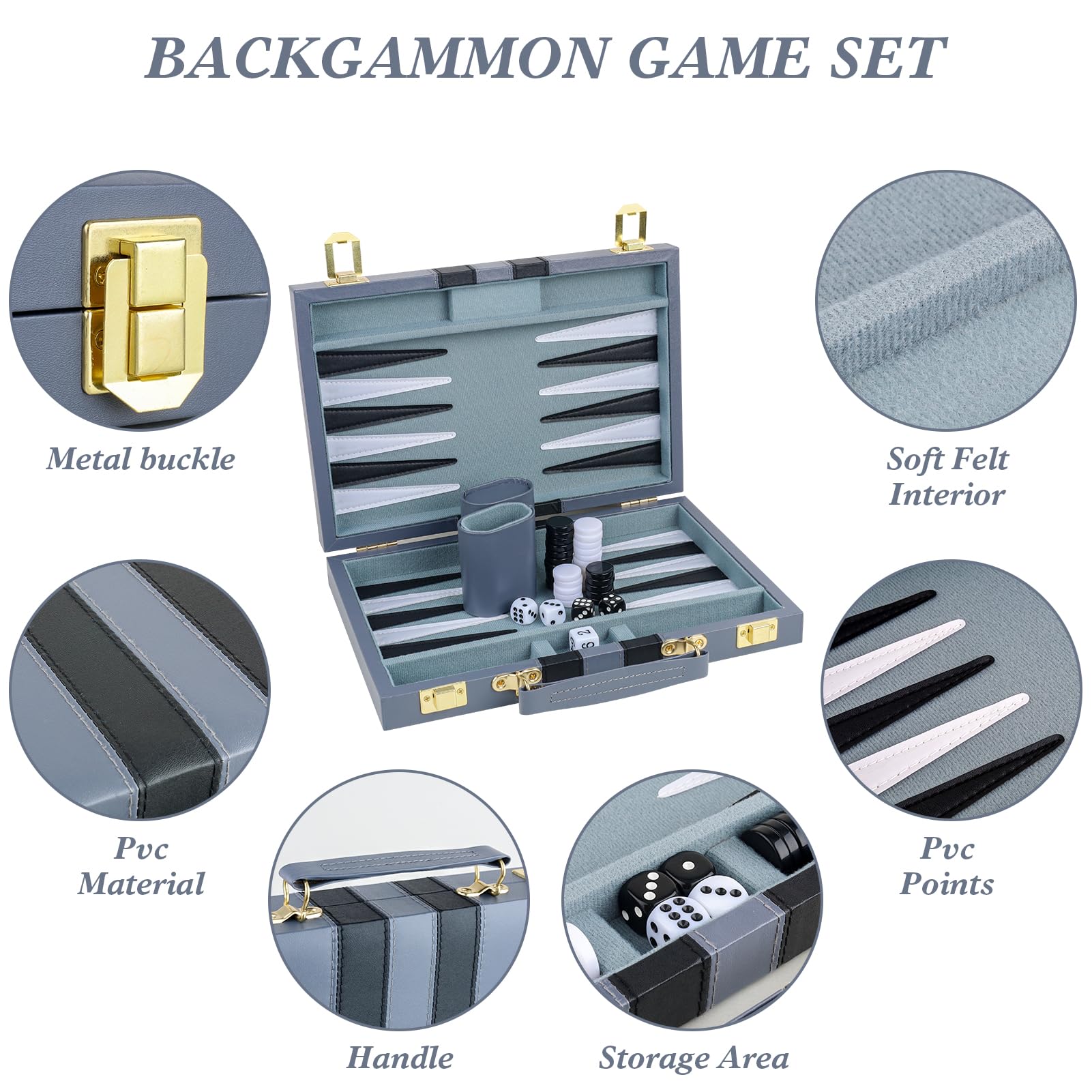 BACKGAMMON GAME SET

Metal buckle

Soft Felt Interior

Pvc Material

Pvc Points

Handle

Storage Area