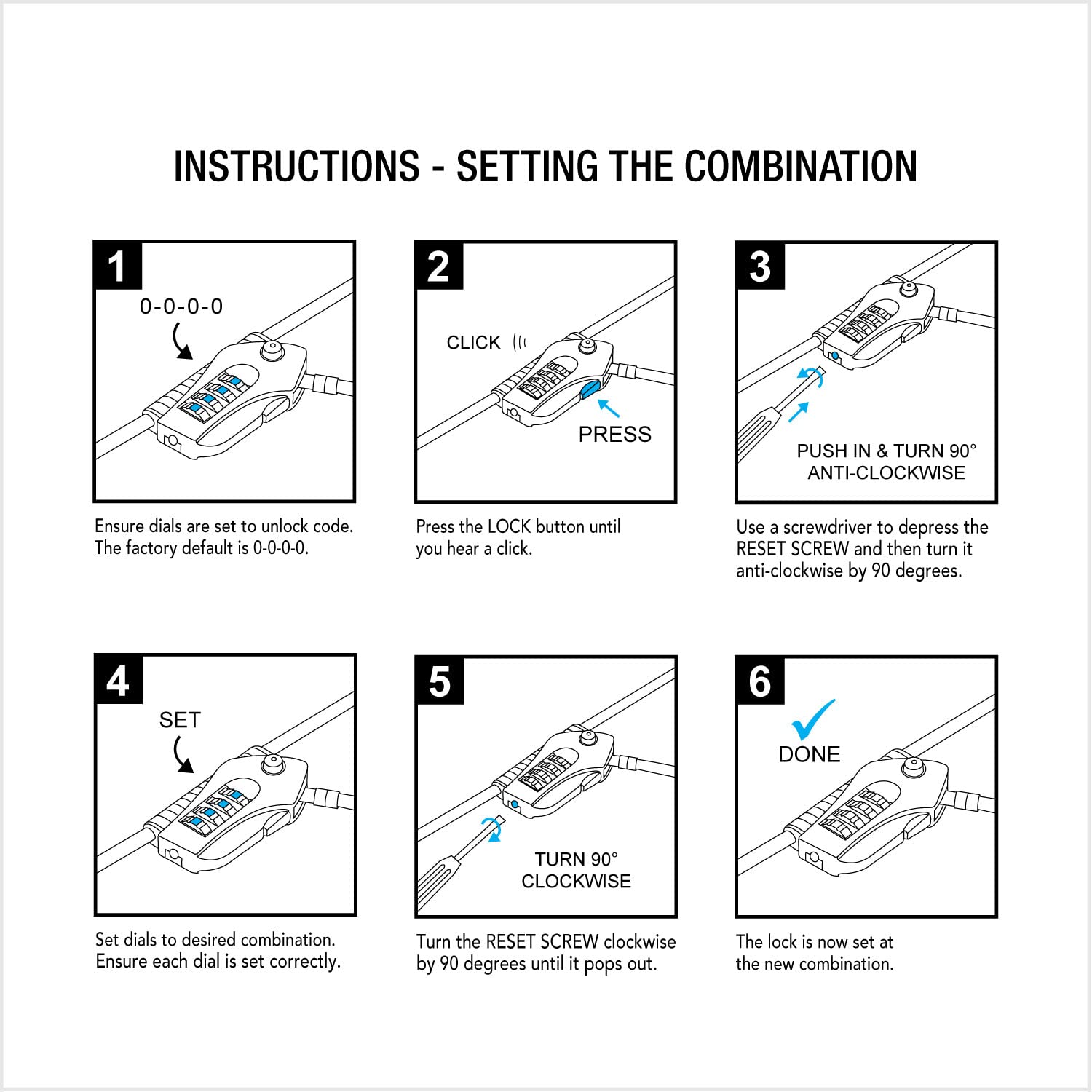 INSTRUCTIONS - SETTING THE COMBINATION

1

0-0-0-0

Ensure dials are set to unlock code. The factory default is 0-0-0-0.

2

CLICK

PRESS

Press the LOCK button until you hear a click.

3

PUSH IN & TURN 90° ANTI-CLOCKWISE

Use a screwdriver to depress the RESET SCREW and then turn it anti-clockwise by 90 degrees.

4

SET

Set dials to desired combination. Ensure each dial is set correctly.

5

TURN 90° CLOCKWISE

Turn the RESET SCREW clockwise by 90 degrees until it pops out.

6

DONE

The lock is now set at the new combination.