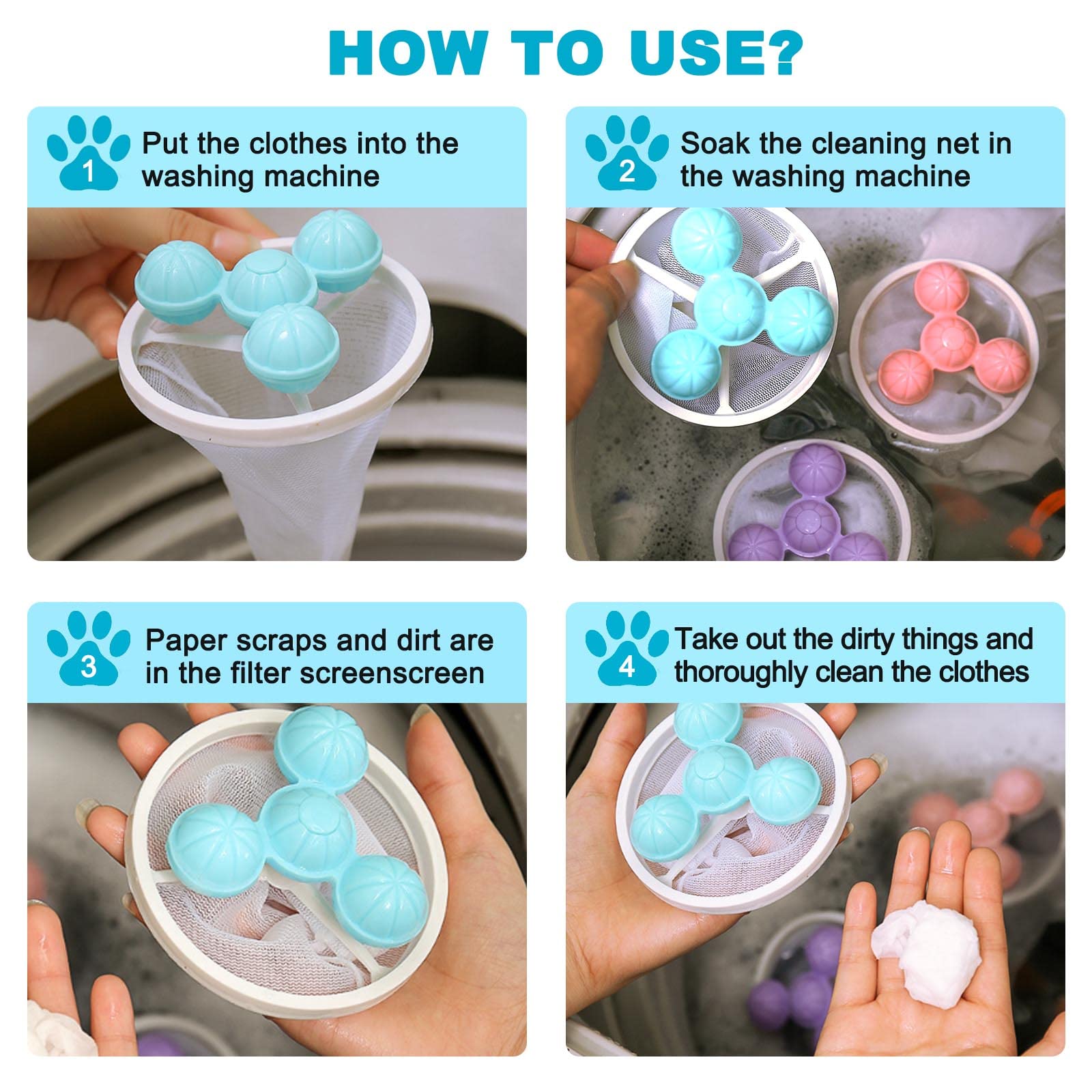 HOW TO USE?

1 Put the clothes into the washing machine

2 Soak the cleaning net in the washing machine

3 Paper scraps and dirt are in the filter screenscreen

4 Take out the dirty things and thoroughly clean the clothes