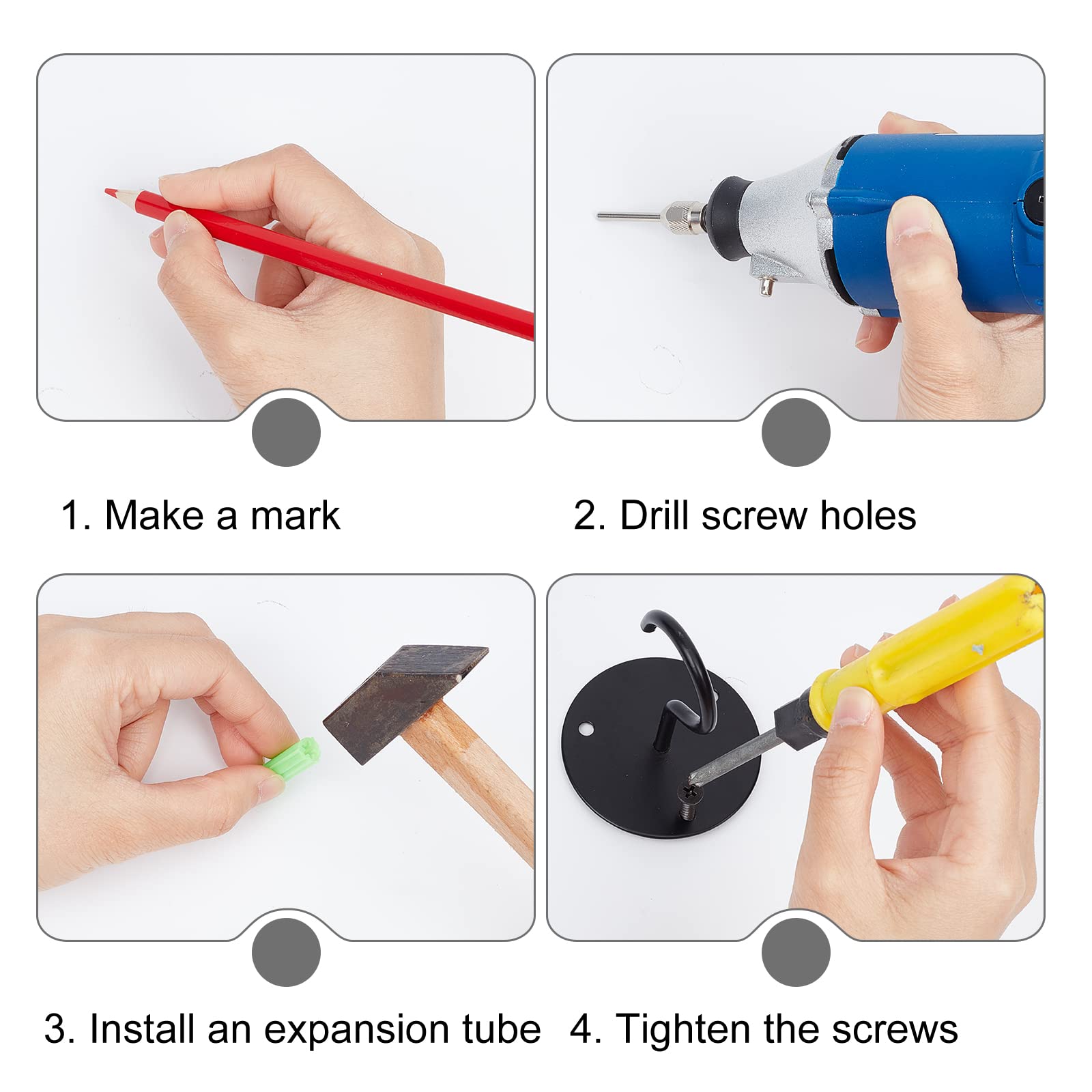 1. Make a mark

2. Drill screw holes

3. Install an expansion tube

4. Tighten the screws