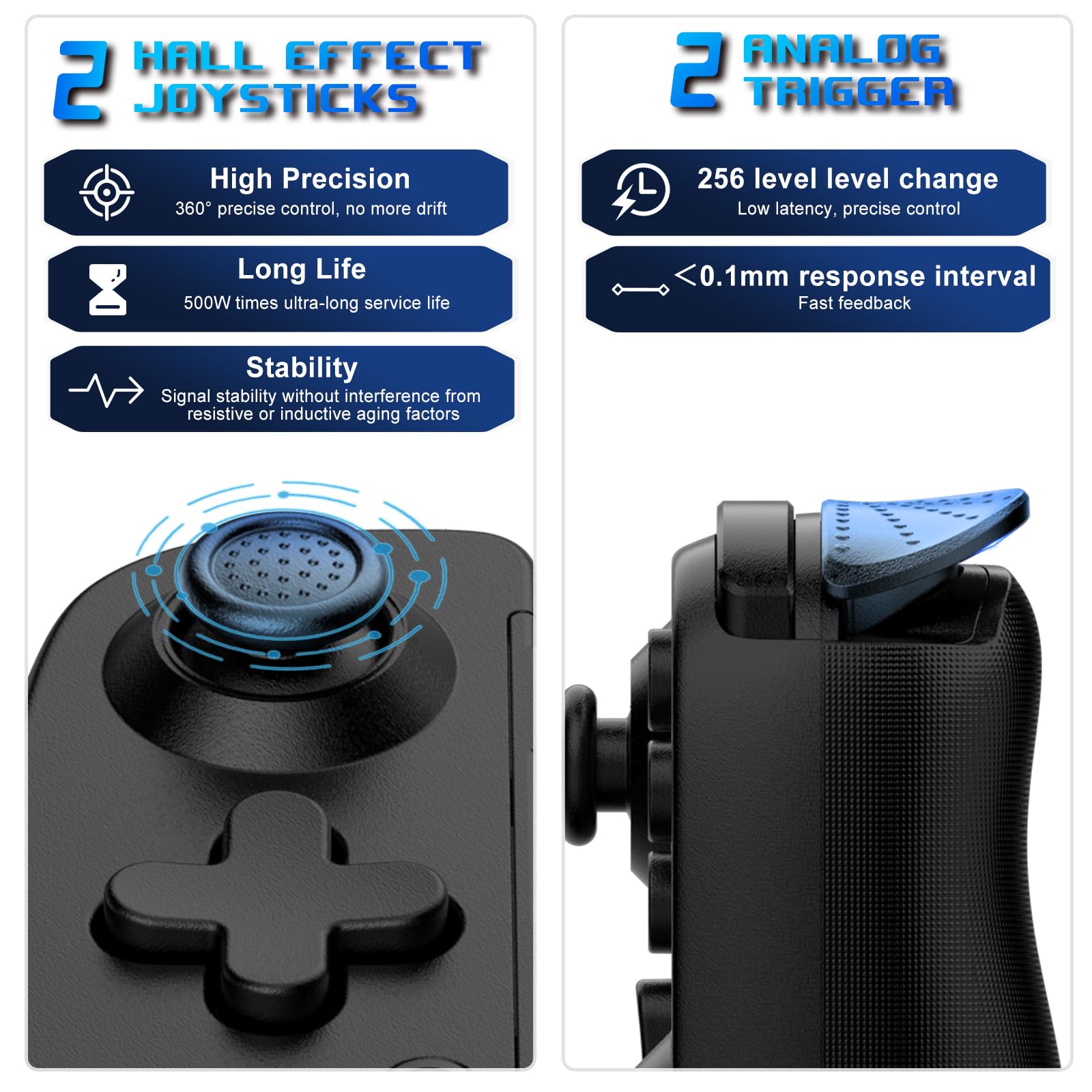 2 HALL EFFECT JOYSTICKS

High Precision
360° precise control, no more drift

Long Life
500W times ultra-long service life

Stability
Signal stability without interference from resistive or inductive aging factors

2 ANALOG TRIGGER

256 level level change
Low latency, precise control

<0.1mm response interval
Fast feedback