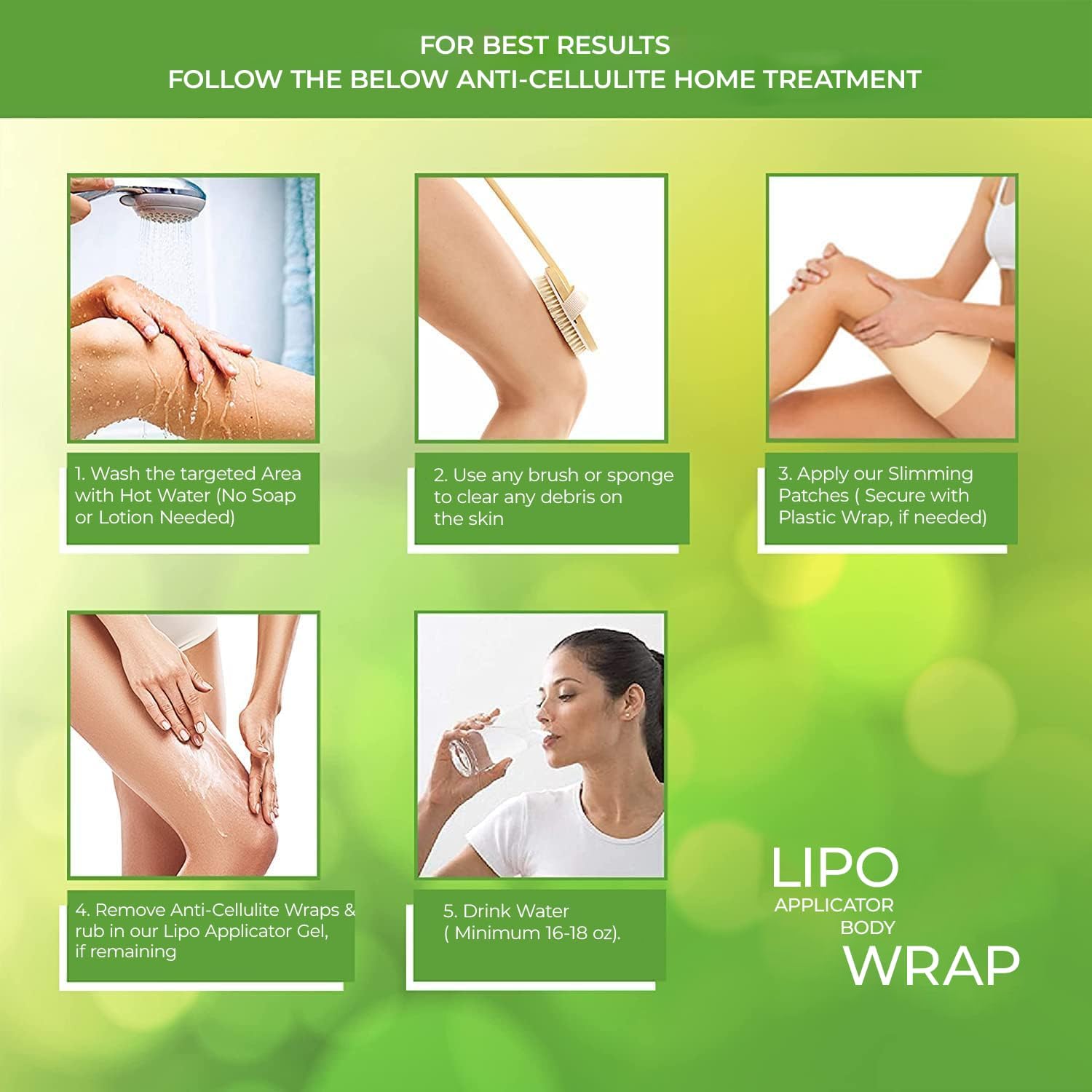 FOR BEST RESULTS
FOLLOW THE BELOW ANTI-CELLULITE HOME TREATMENT

1. Wash the targeted Area with Hot Water (No Soap or Lotion Needed)

2. Use any brush or sponge to clear any debris on the skin

3. Apply our Slimming Patches ( Secure with Plastic Wrap, if needed)

4. Remove Anti-Cellulite Wraps & rub in our Lipo Applicator Gel, if remaining

5. Drink Water ( Minimum 16-18 oz).

LIPO
APPLICATOR
BODY
WRAP