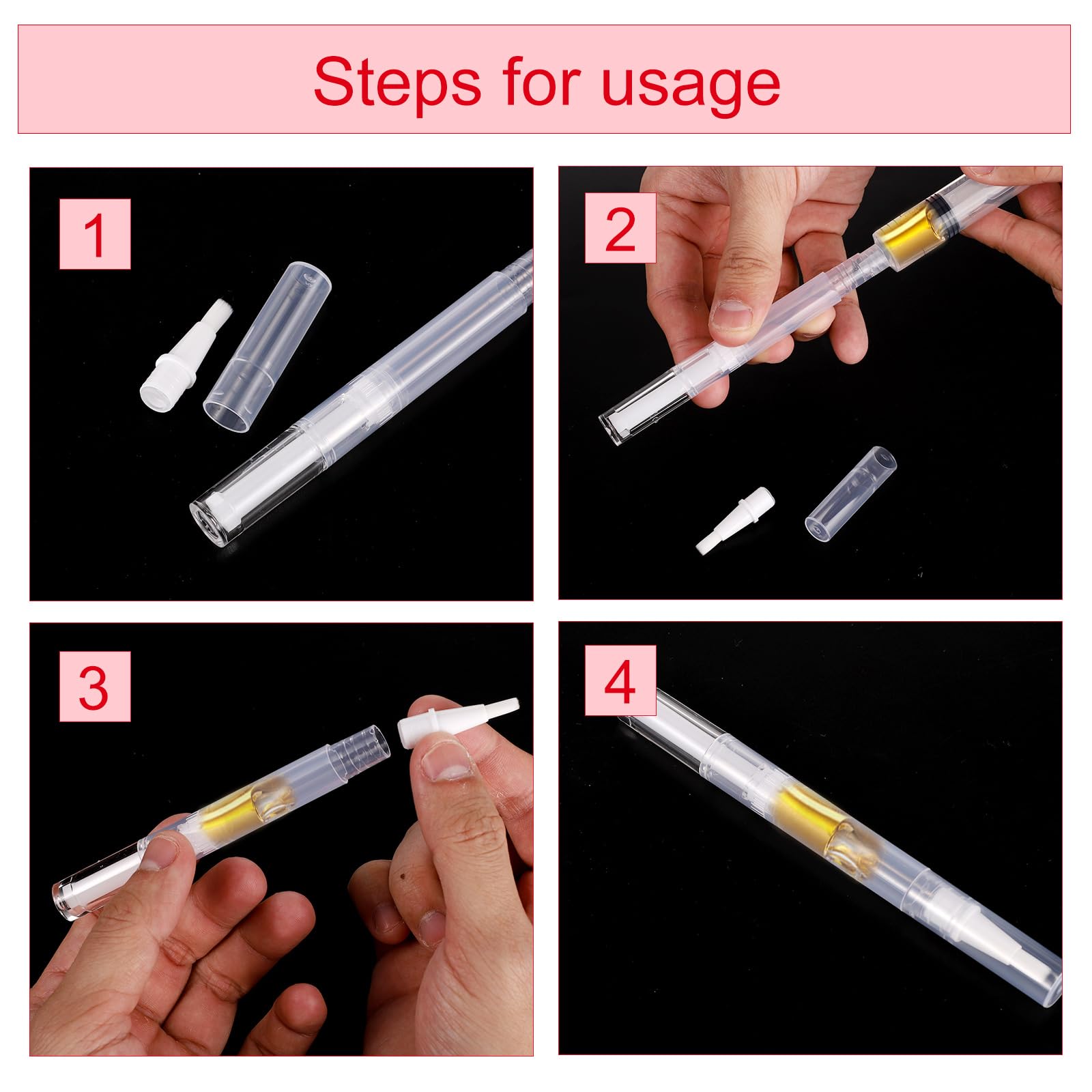 Steps for usage

1

2

3

4