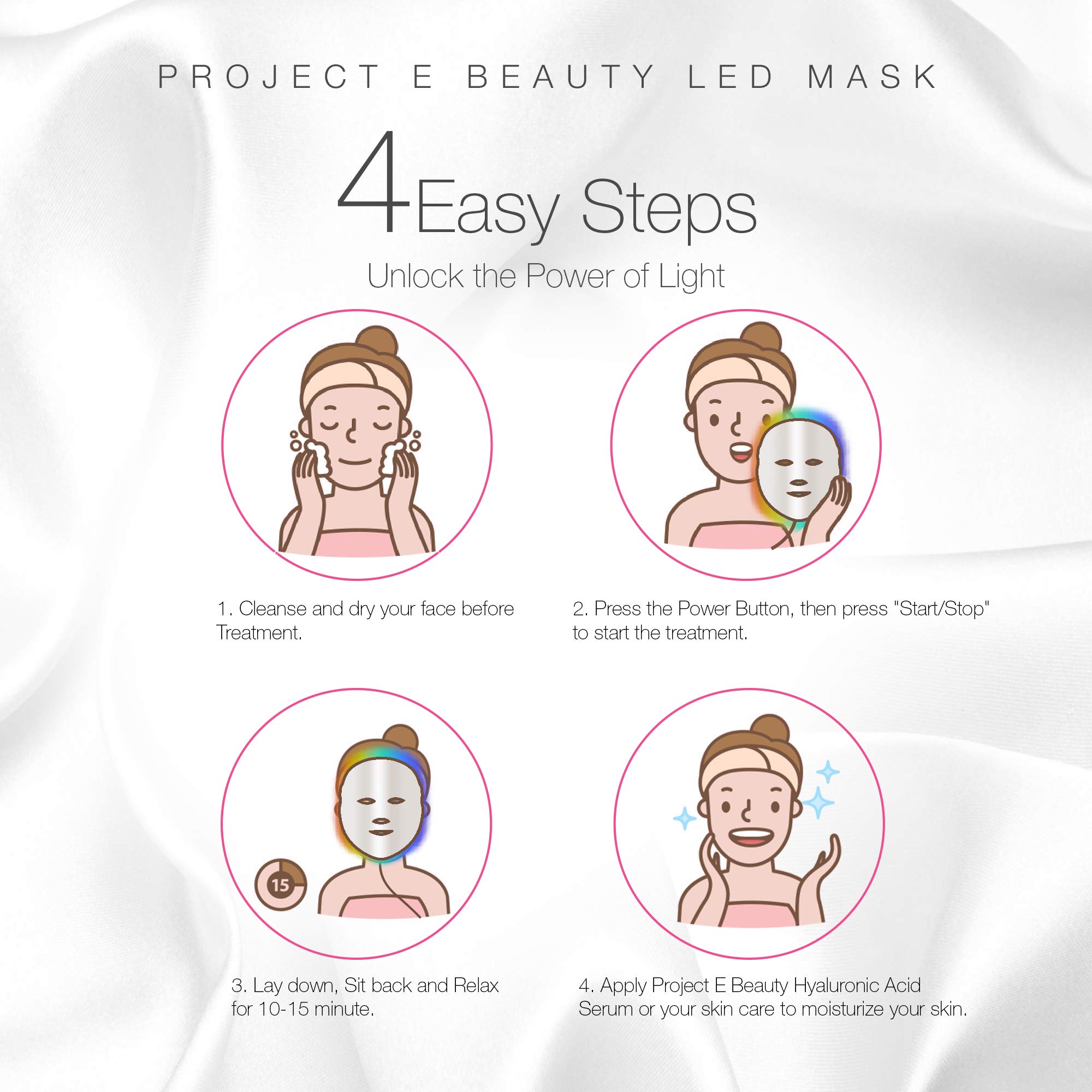 PROJECT E BEAUTY LED MASK

4 Easy Steps

Unlock the Power of Light

1. Cleanse and dry your face before Treatment.

2. Press the Power Button, then press "Start/Stop" to start the treatment.

15

3. Lay down, Sit back and Relax for 10-15 minute.

4. Apply Project E Beauty Hyaluronic Acid Serum or your skin care to moisturize your skin.