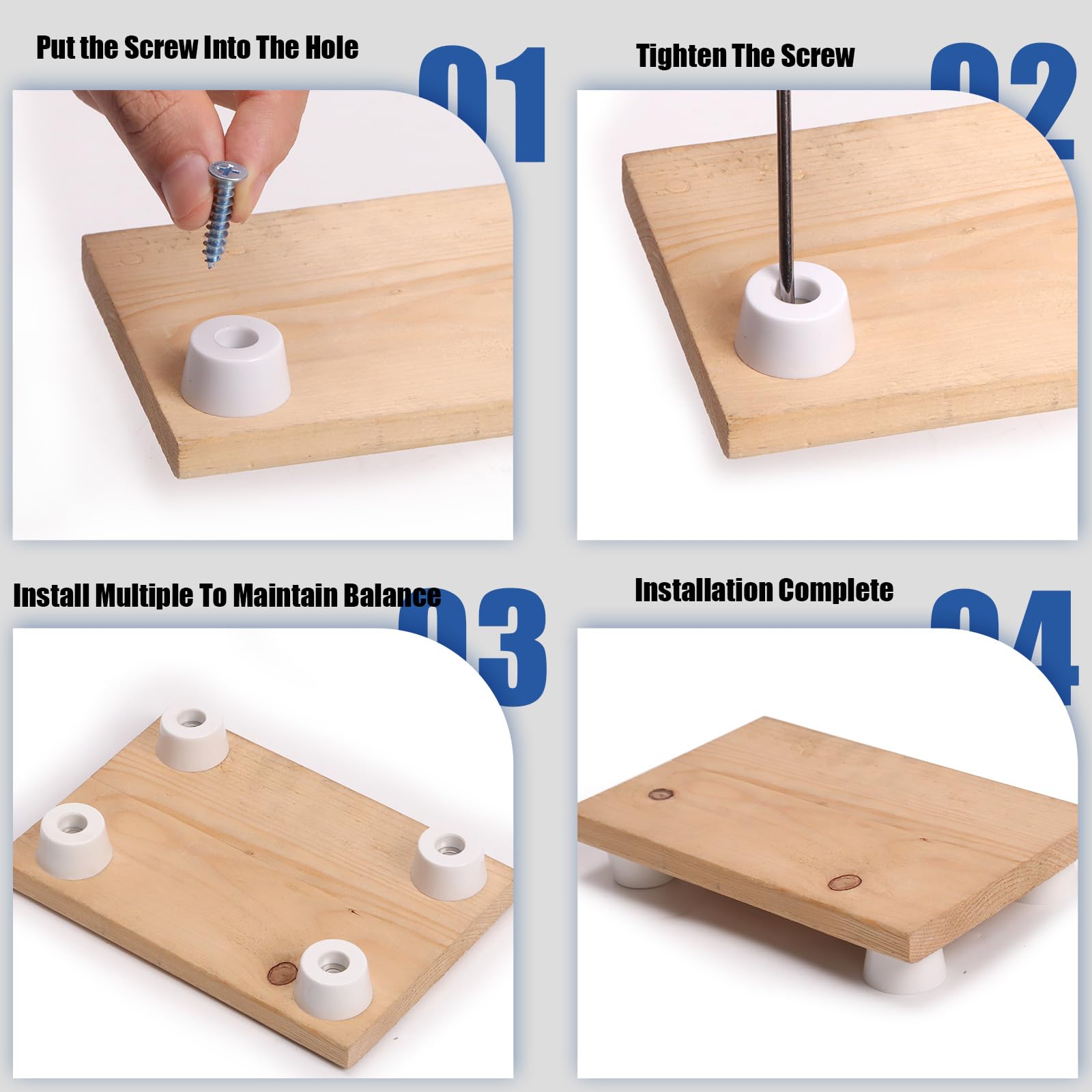 Put the Screw Into The Hole

01

Tighten The Screw

02

Install Multiple To Maintain Balance

03

Installation Complete

04