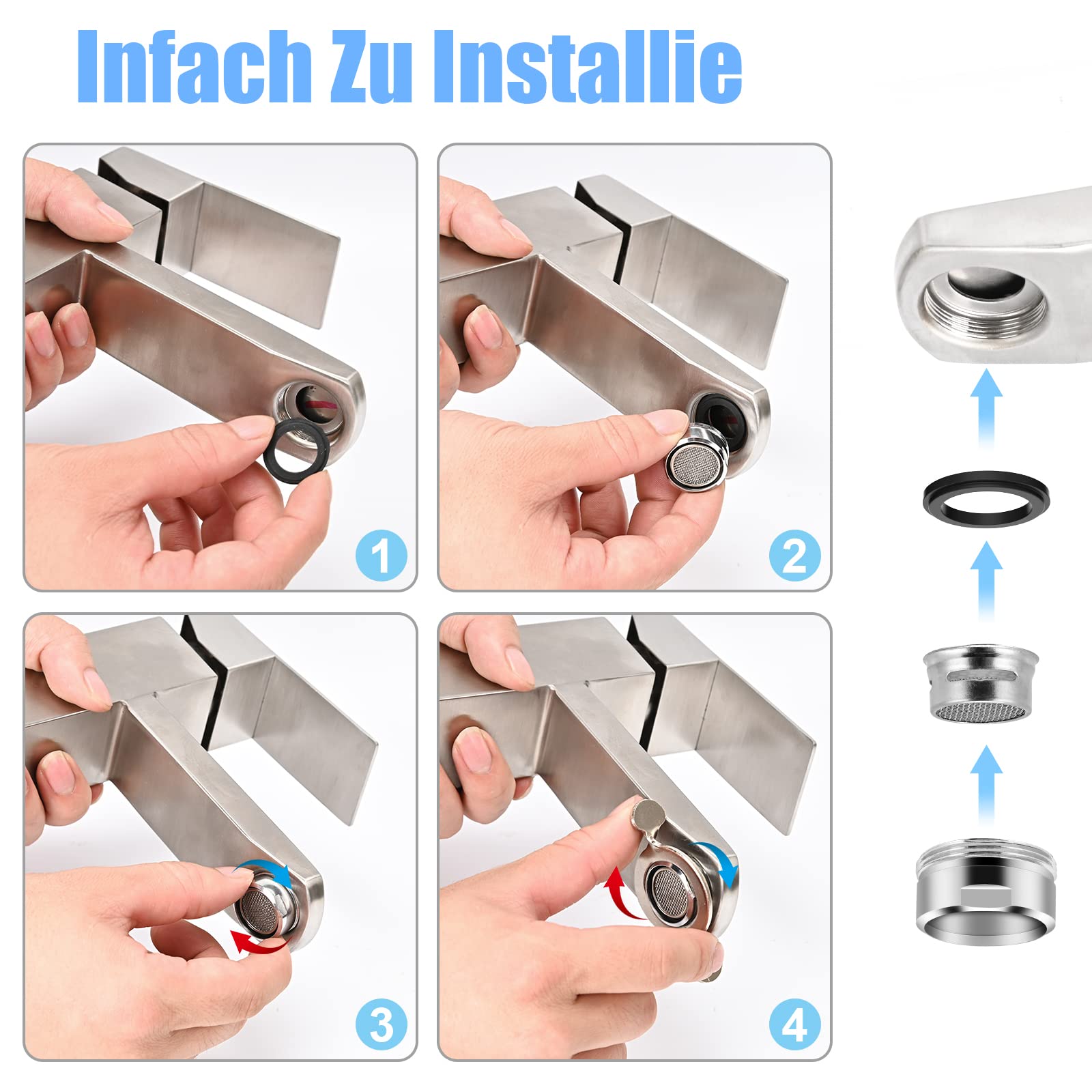 Infach Zu Installie

1

2

3

4