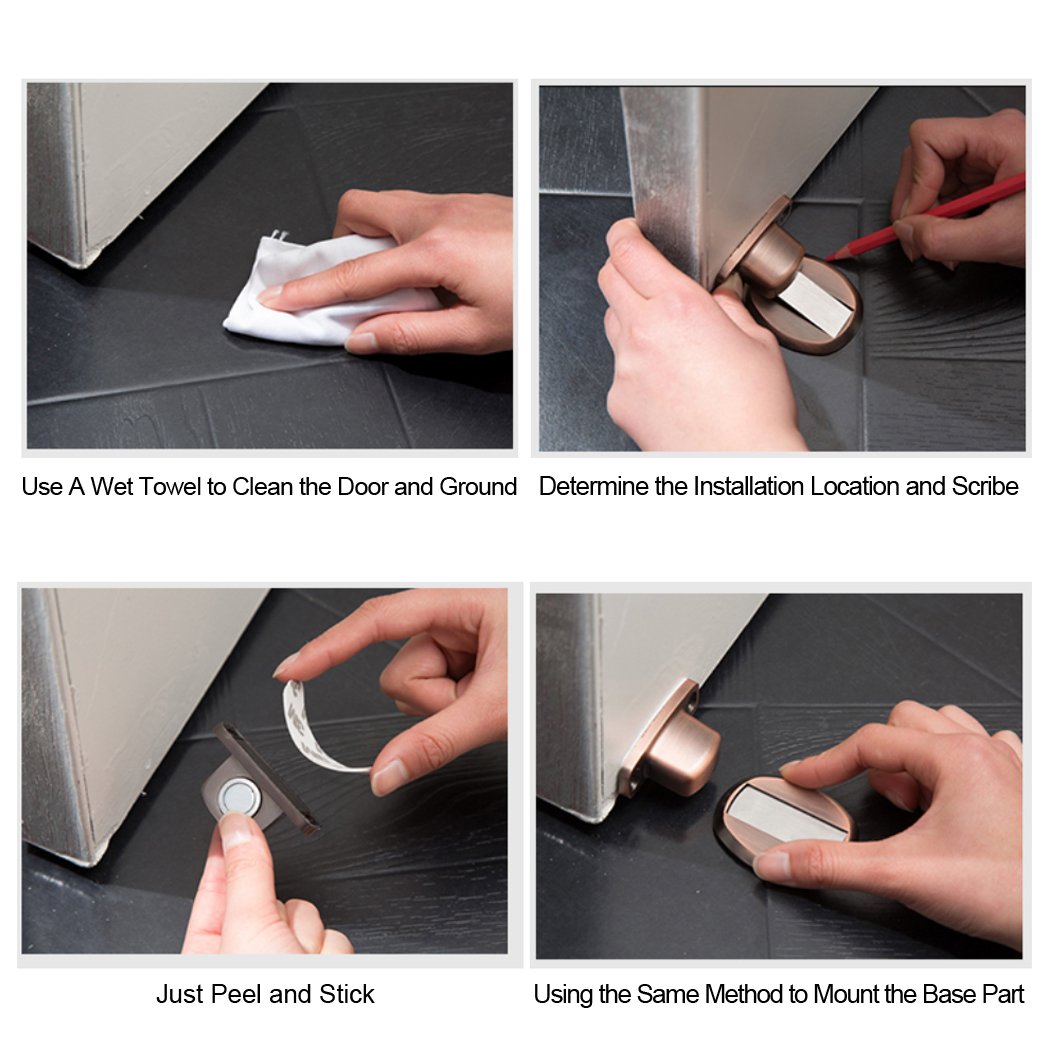 Use A Wet Towel to Clean the Door and Ground

Determine the Installation Location and Scribe

Just Peel and Stick

Using the Same Method to Mount the Base Part