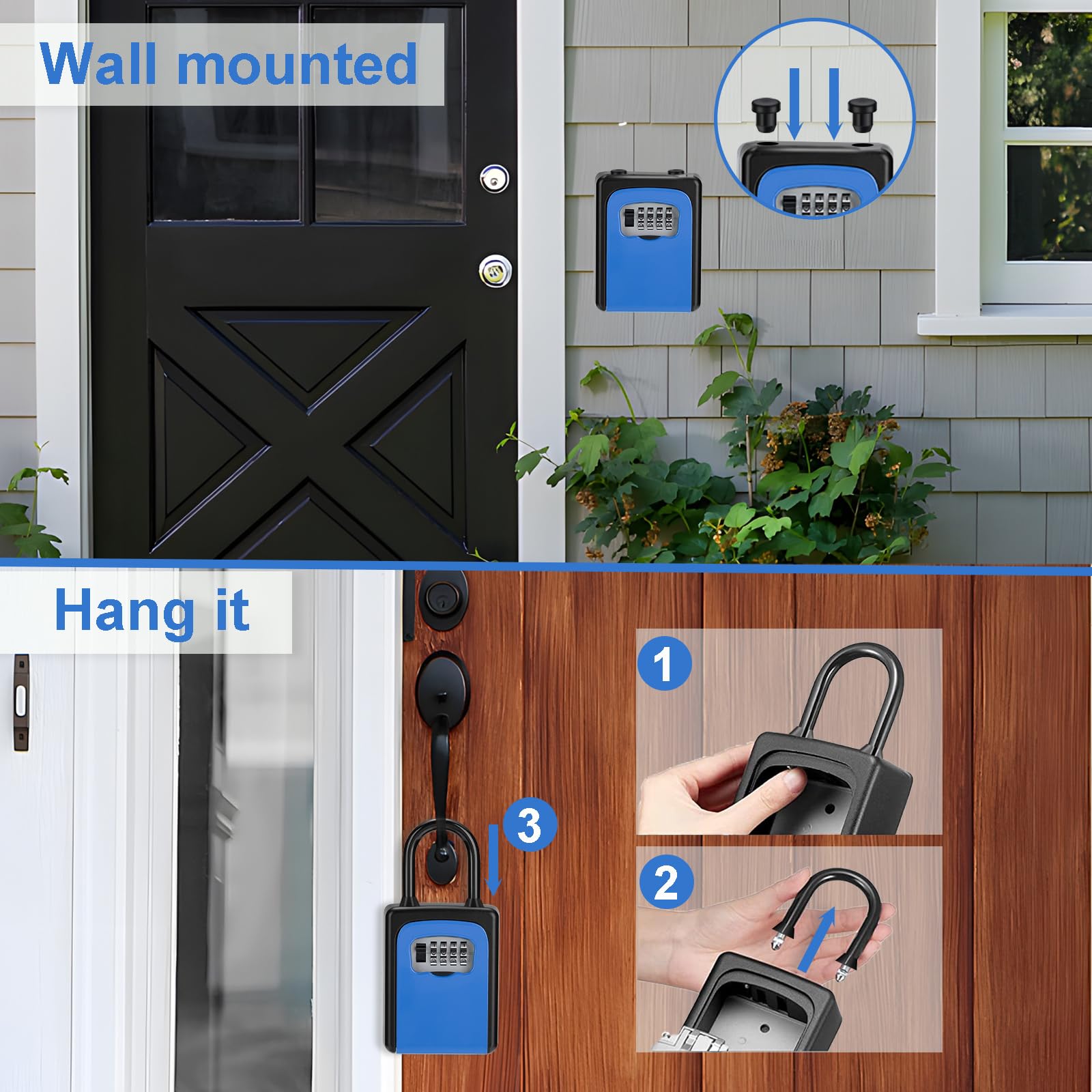 Wall mounted

Hang it

1

2

3