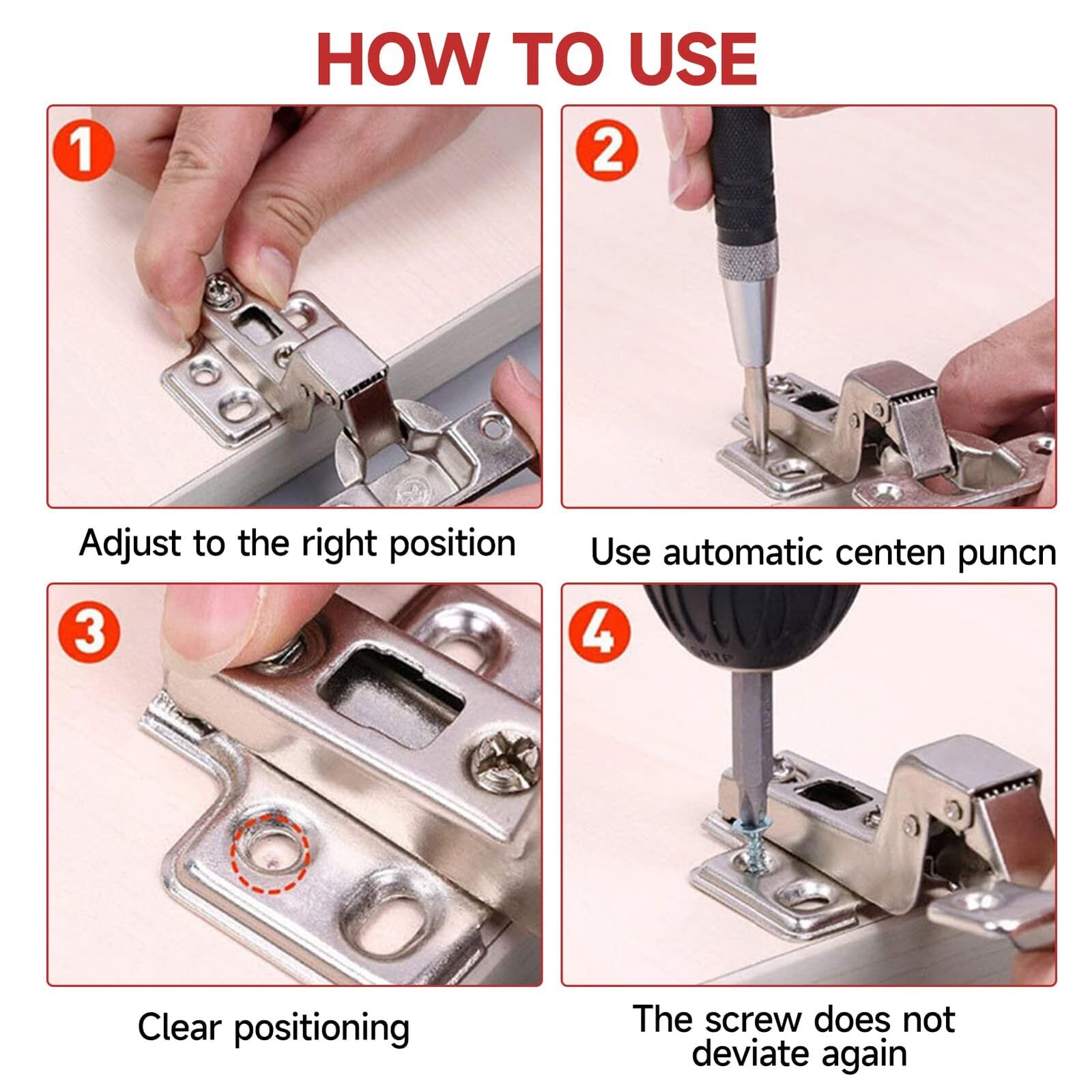 HOW TO USE

1

Adjust to the right position

2

Use automatic centen puncn

3

Clear positioning

4

The screw does not deviate again