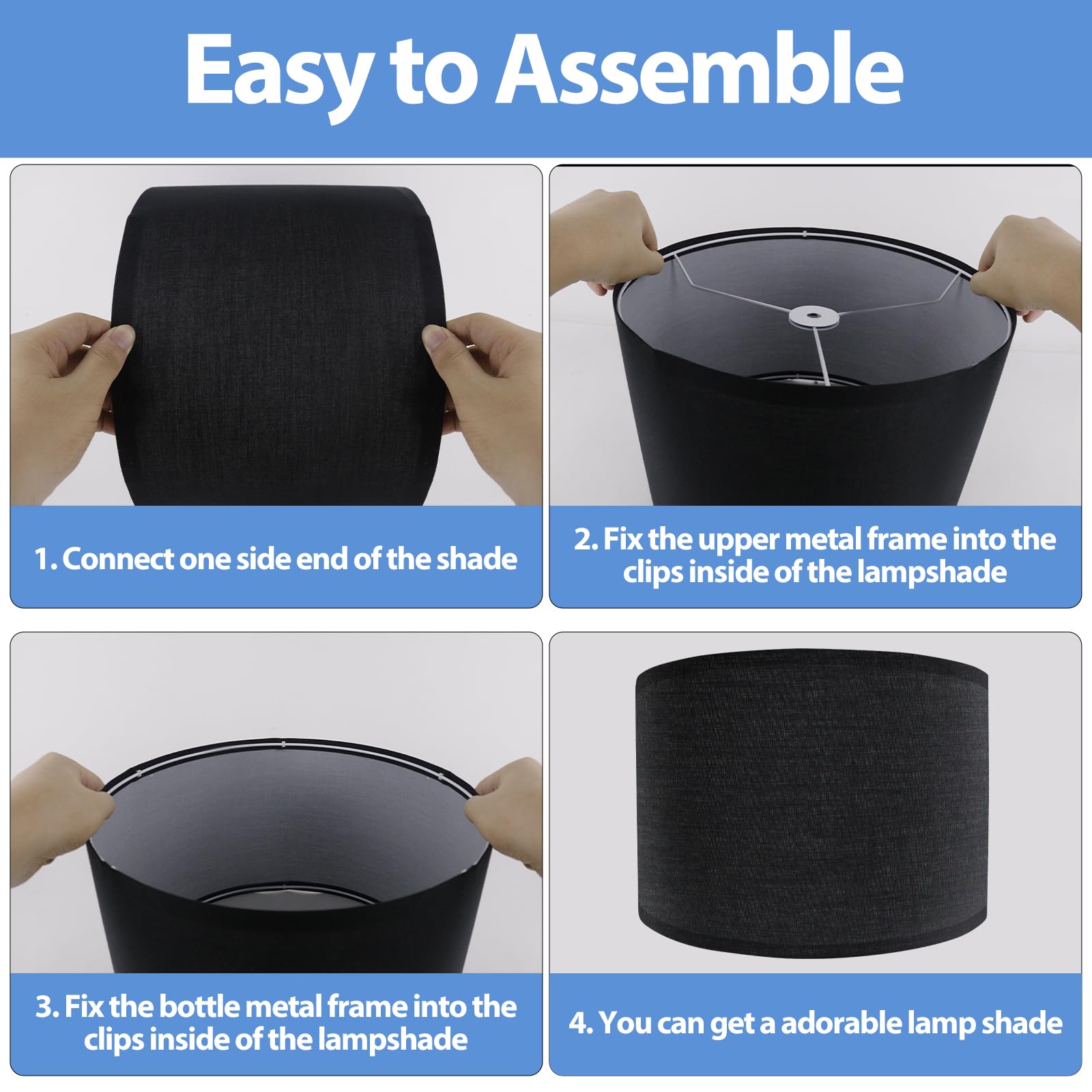 Easy to Assemble

1. Connect one side end of the shade

2. Fix the upper metal frame into the clips inside of the lampshade

3. Fix the bottle metal frame into the clips inside of the lampshade

4. You can get a adorable lamp shade