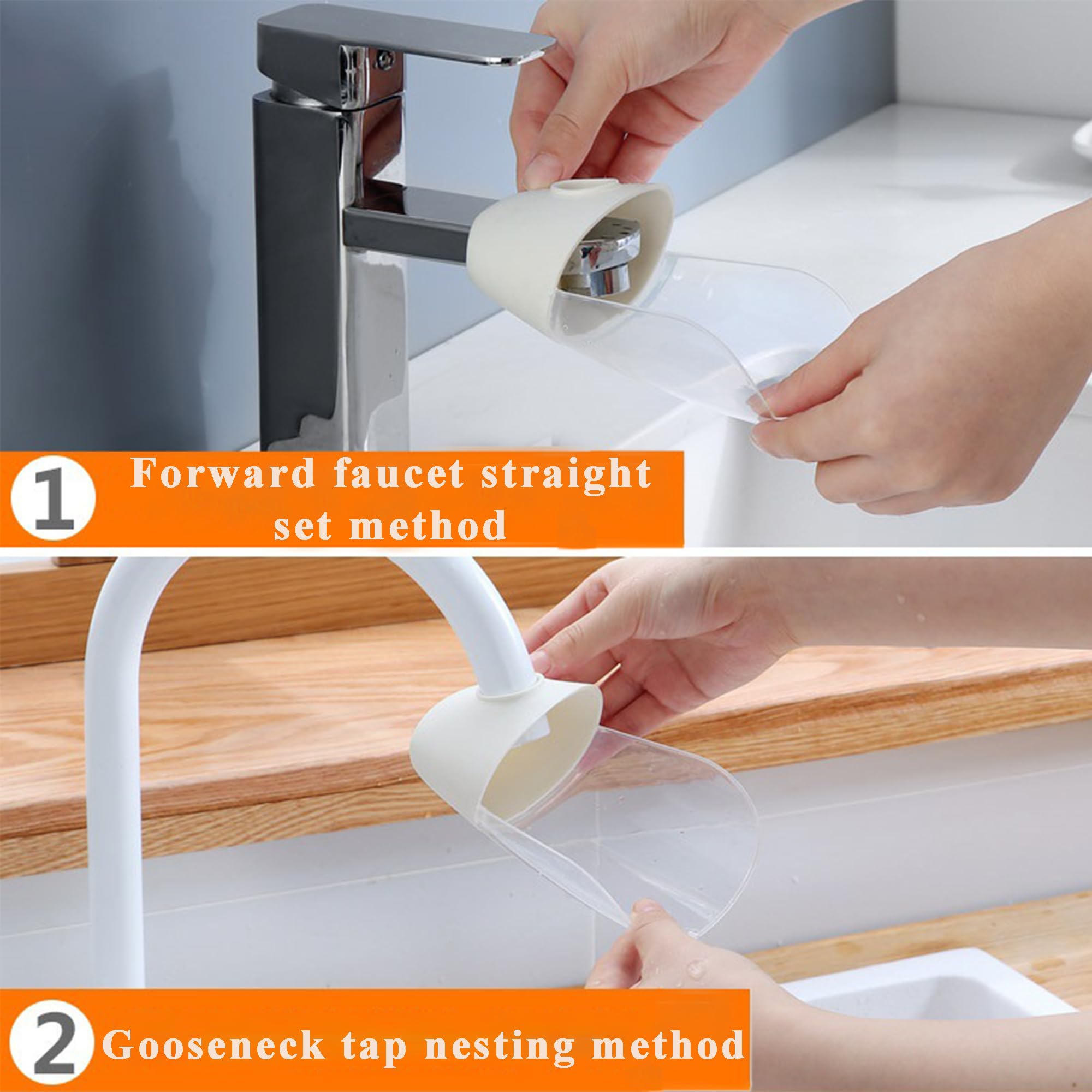 1 Forward faucet straight set method

2 Gooseneck tap nesting method