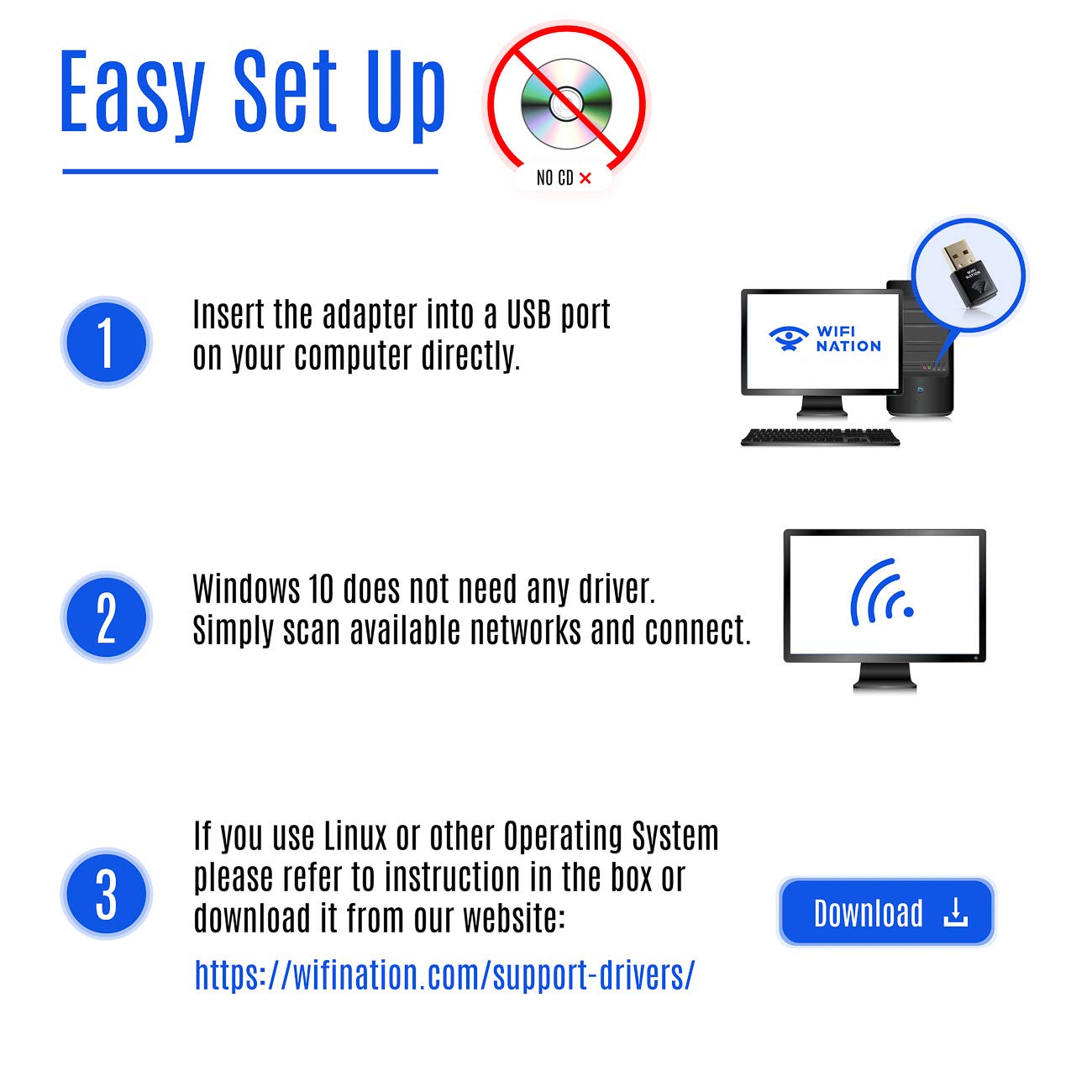 Easy Set Up

NO CD ×

1

Insert the adapter into a USB port on your computer directly.

WIFI NATION

WIFI NATION

2

Windows 10 does not need any driver. Simply scan available networks and connect.

3

If you use Linux or other Operating System please refer to instruction in the box or download it from our website:

https://wifination.com/support-drivers/

Download