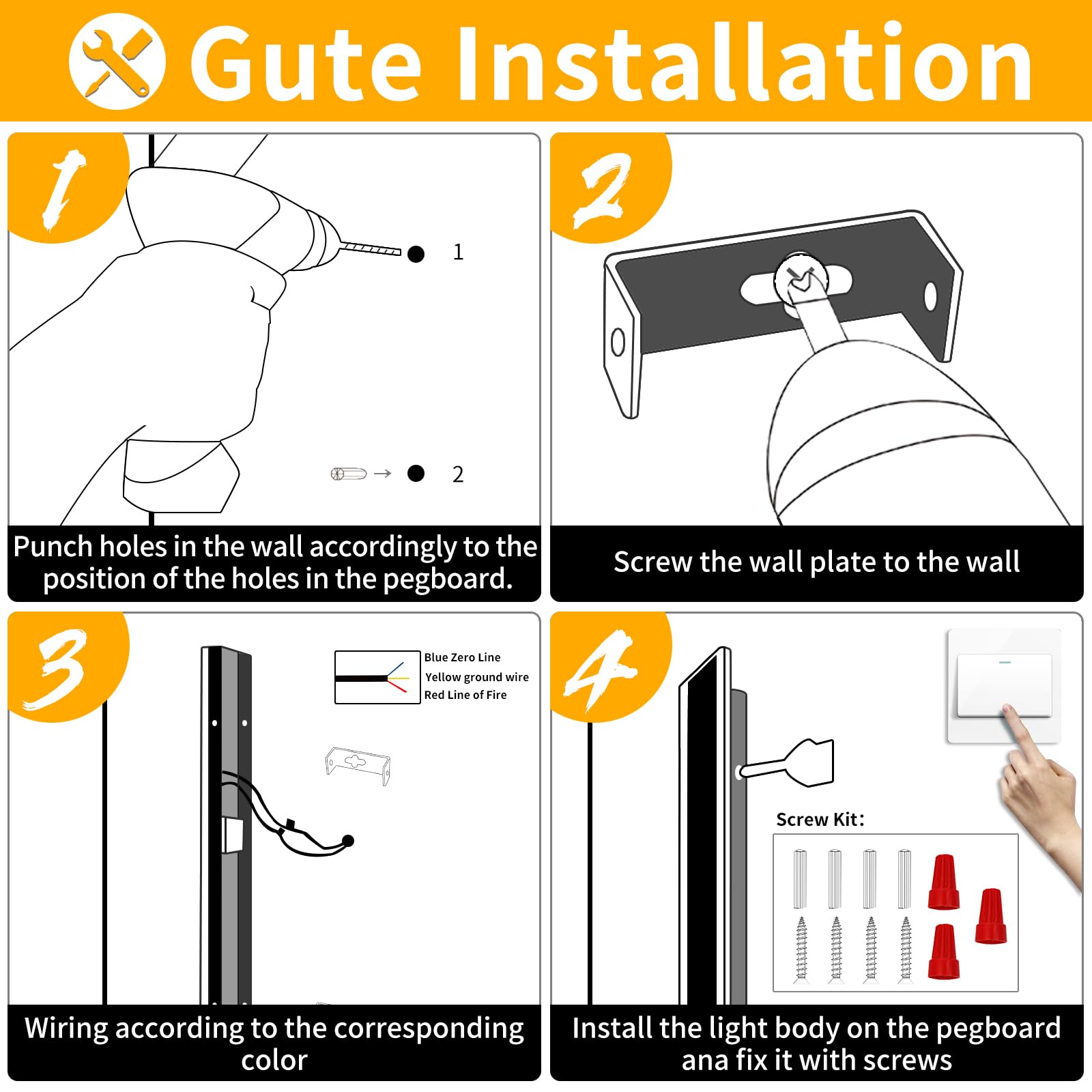 Gute Installation

1

1

2

Punch holes in the wall accordingly to the position of the holes in the pegboard.

2

Screw the wall plate to the wall

3

Blue Zero Line
Yellow ground wire
Red Line of Fire

Wiring according to the corresponding color

4

Screw Kit:

Install the light body on the pegboard ana fix it with screws