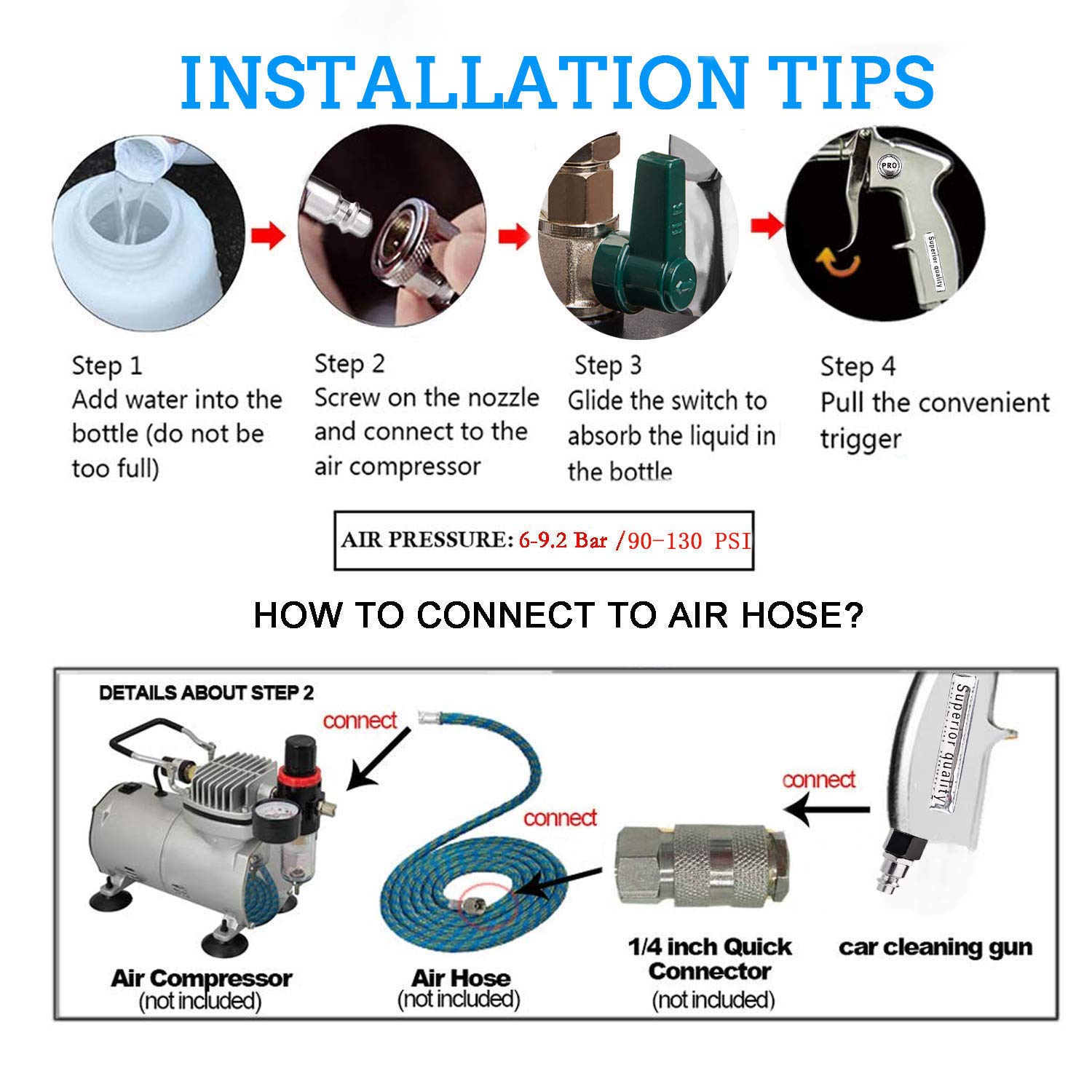 INSTALLATION TIPS

PRO

Superior quality

Step 1
Add water into the bottle (do not be too full)

Step 2
Screw on the nozzle and connect to the air compressor

Step 3
Glide the switch to absorb the liquid in the bottle

Step 4
Pull the convenient trigger

AIR PRESSURE: 6-9.2 Bar /90-130 PSI

HOW TO CONNECT TO AIR HOSE?

DETAILS ABOUT STEP 2

connect

connect

connect

Superior quality

Air Compressor
(not included)

Air Hose
(not included)

1/4 inch Quick Connector
(not included)

car cleaning gun