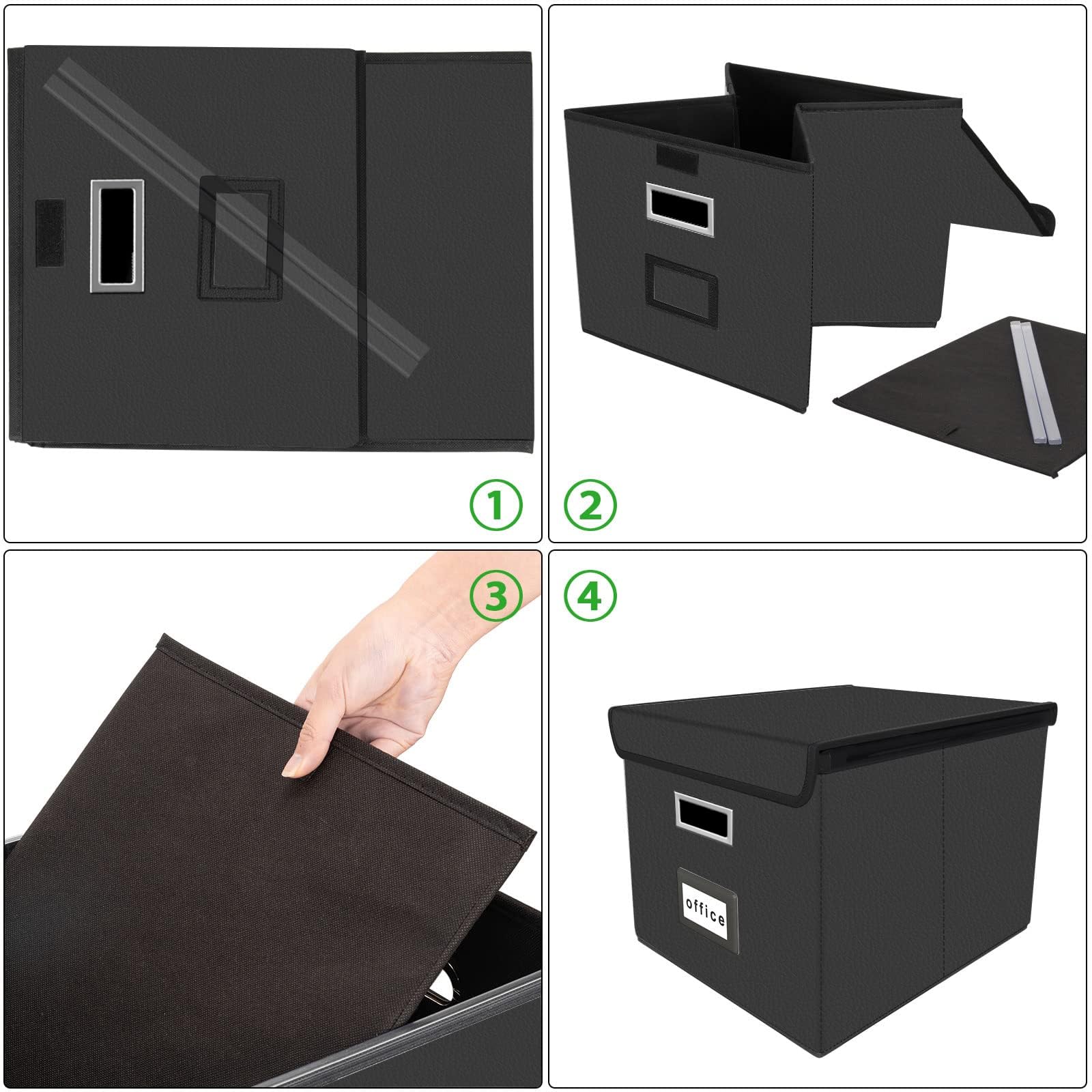 ①

②

③

④

office