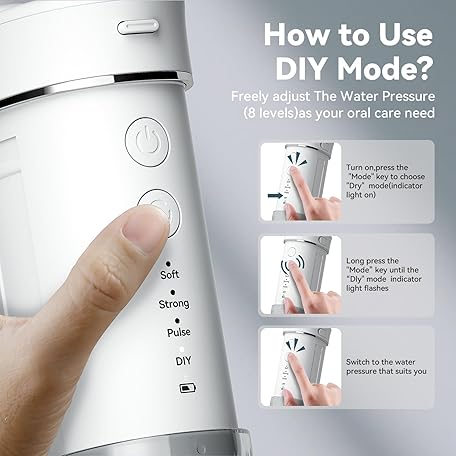 How to Use DIY Mode?

Freely adjust The Water Pressure (8 levels)as your oral care need

Soft

Strong

Pulse

DIY

Turn on,press the "Mode" key to choose "Dry" mode(indicator light on)

Long press the "Mode" key until the "Dly" mode indicator light flashes

Switch to the water pressure that suits you