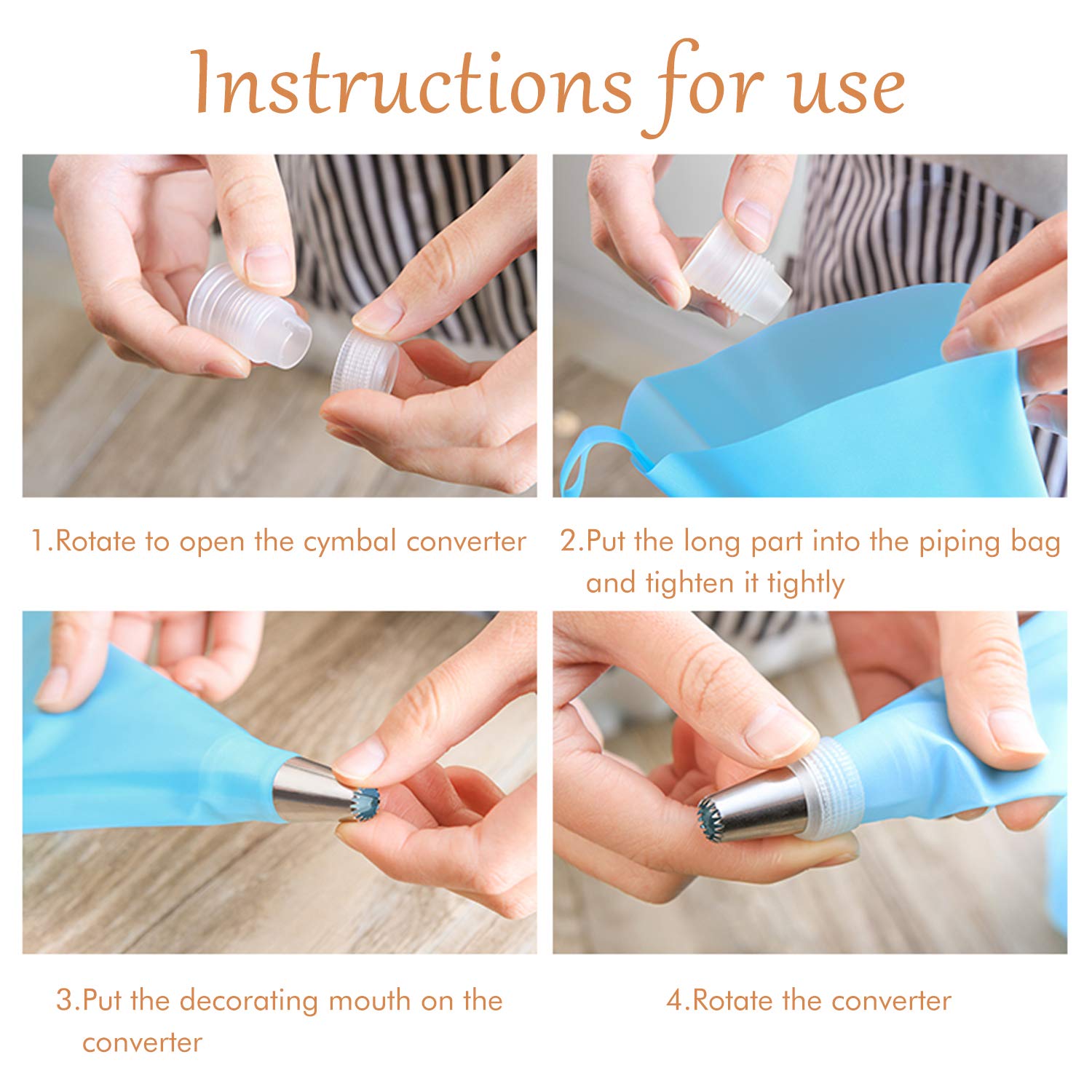 Instructions for use

1.Rotate to open the cymbal converter

2.Put the long part into the piping bag and tighten it tightly

3.Put the decorating mouth on the converter

4.Rotate the converter