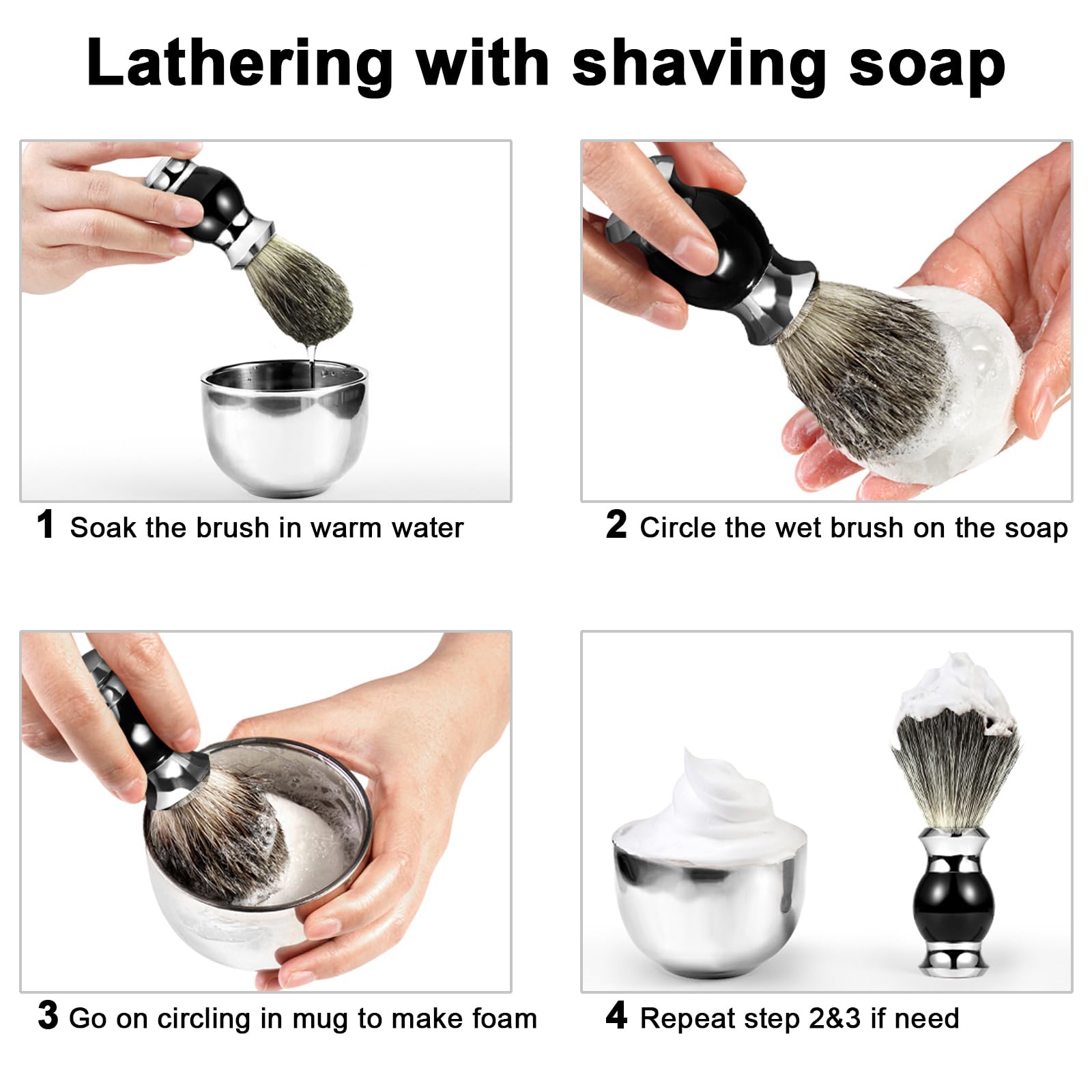 Lathering with shaving soap

1 Soak the brush in warm water

2 Circle the wet brush on the soap

3 Go on circling in mug to make foam

4 Repeat step 2&3 if need