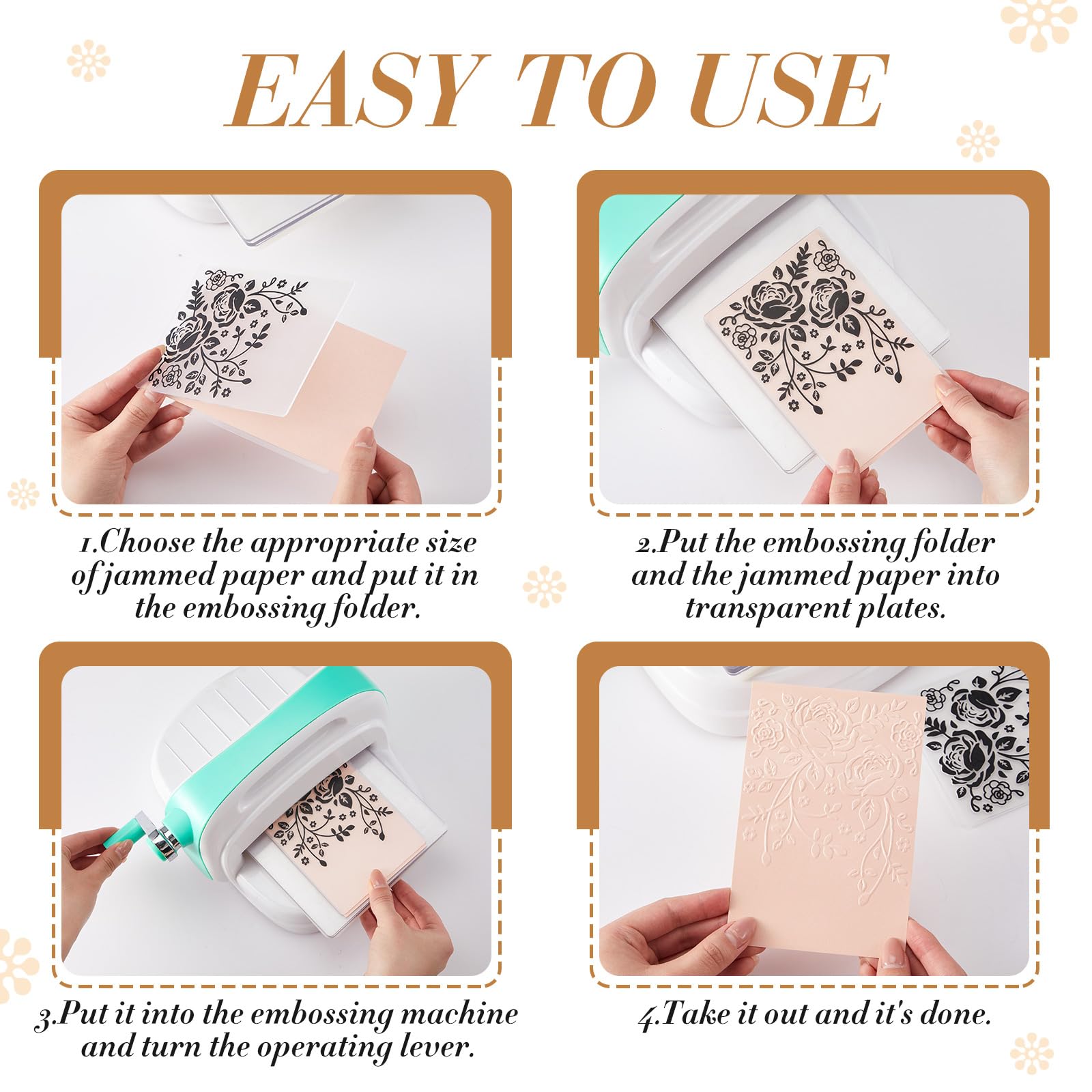 EASY TO USE

1.Choose the appropriate size of jammed paper and put it in the embossing folder.

2.Put the embossing folder and the jammed paper into transparent plates.

3.Put it into the embossing machine and turn the operating lever.

4.Take it out and it's done.