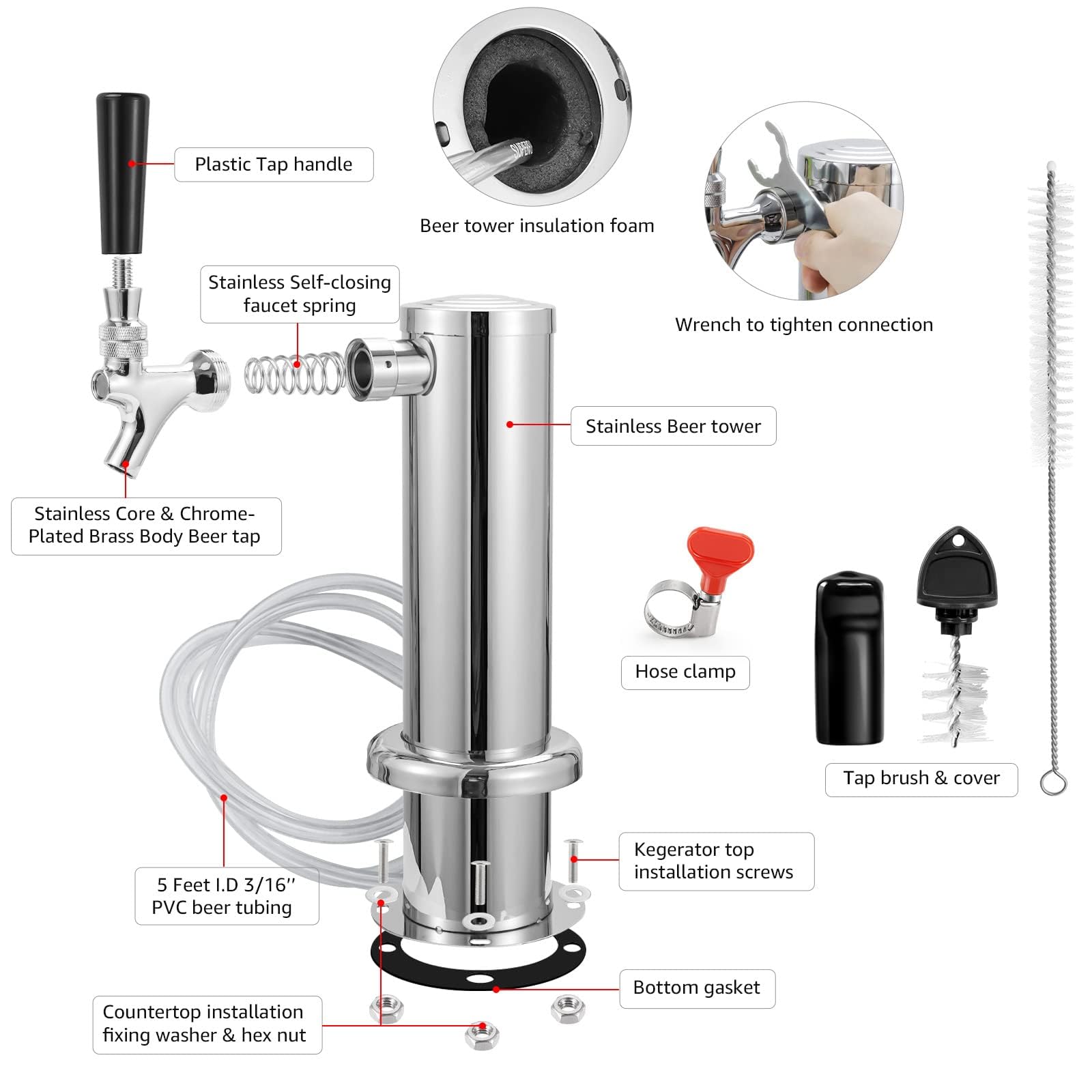 Plastic Tap handle

Beer tower insulation foam

Wrench to tighten connection

Stainless Self-closing faucet spring

Stainless Beer tower

Stainless Core & Chrome-Plated Brass Body Beer tap

Hose clamp

Tap brush & cover

Kegerator top installation screws

5 Feet I.D 3/16'' PVC beer tubing

Bottom gasket

Countertop installation fixing washer & hex nut