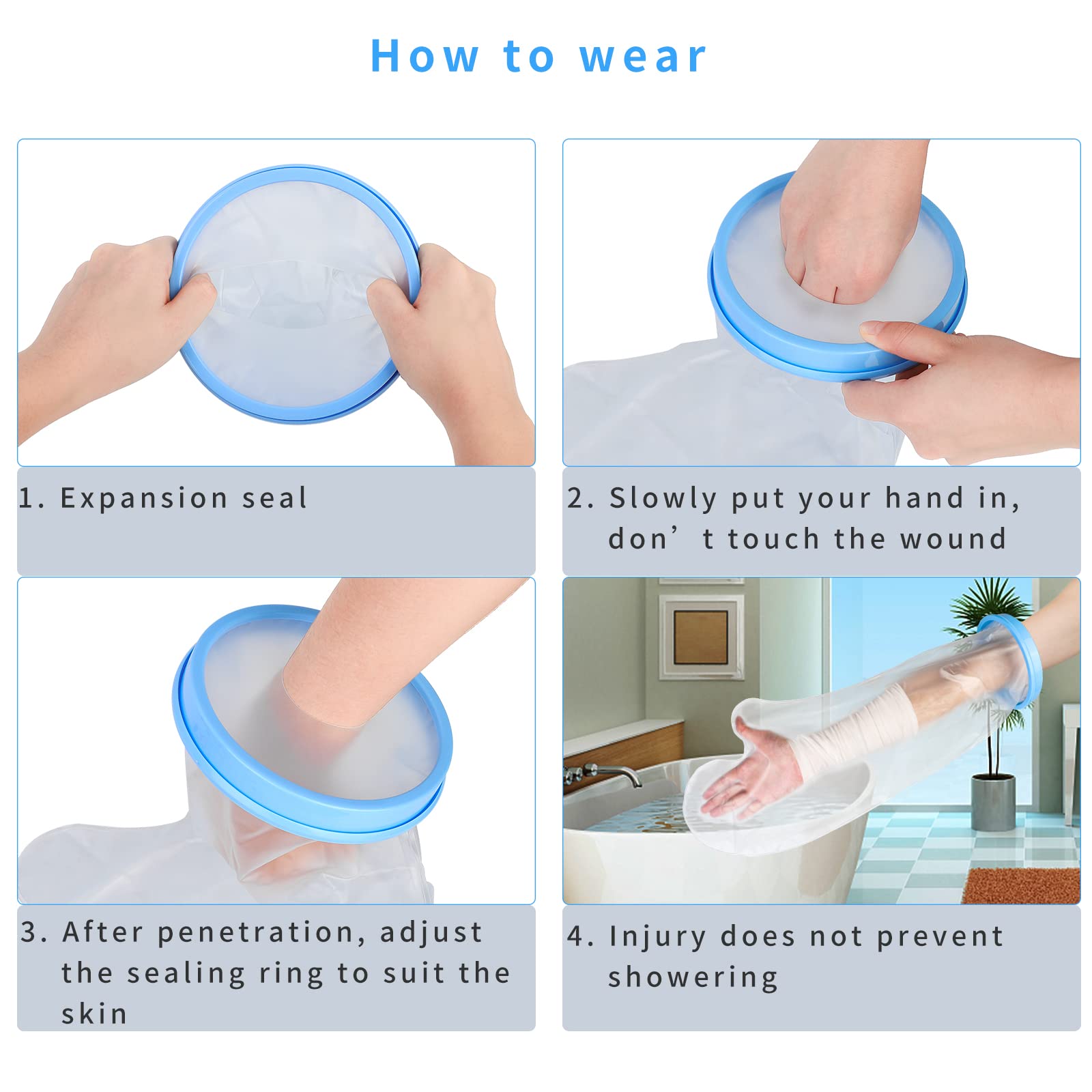 How to wear

1. Expansion seal

2. Slowly put your hand in, don’ t touch the wound

3. After penetration, adjust the sealing ring to suit the skin

4. Injury does not prevent showering