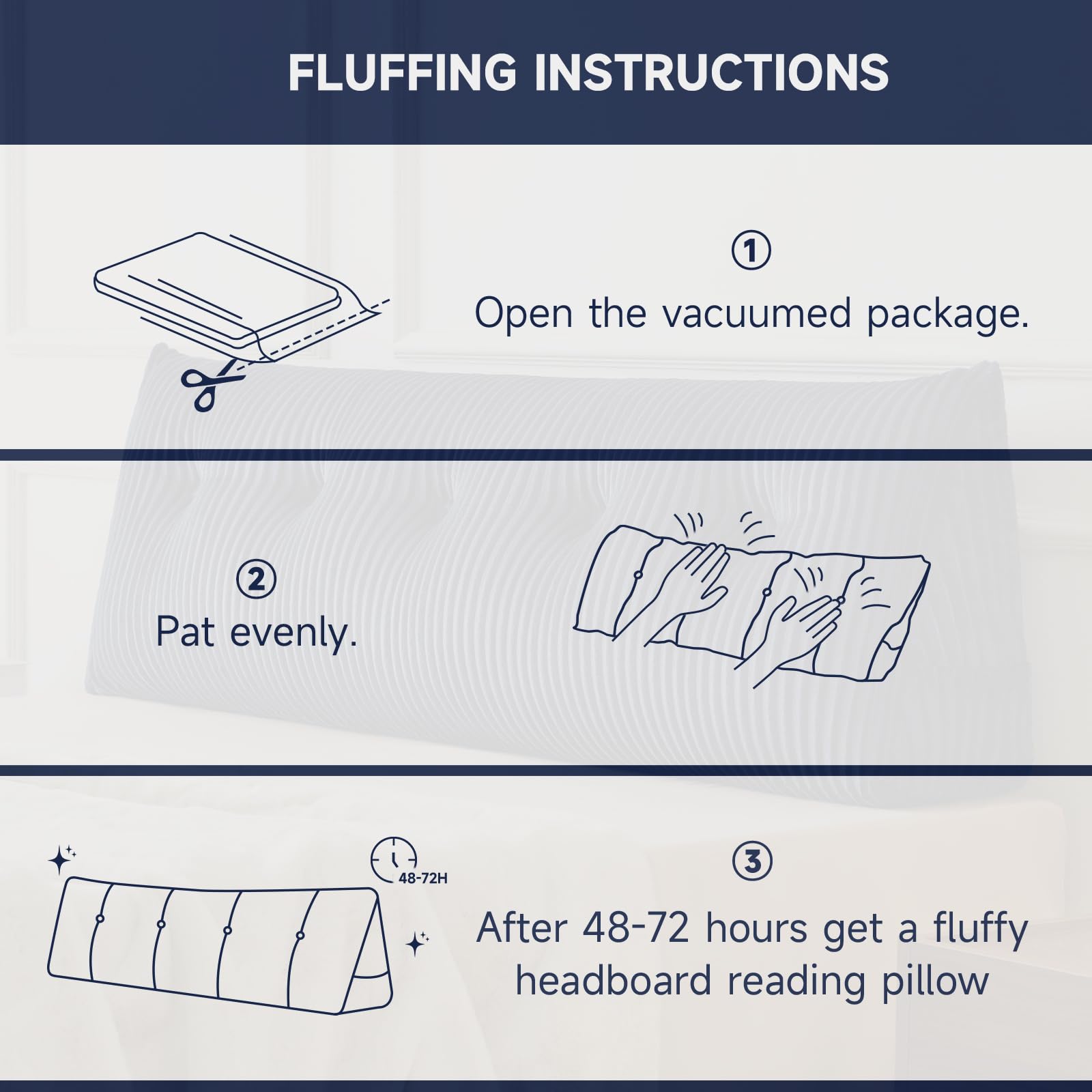 FLUFFING INSTRUCTIONS

①
Open the vacuumed package.

②
Pat evenly.

48-72H

③
After 48-72 hours get a fluffy headboard reading pillow