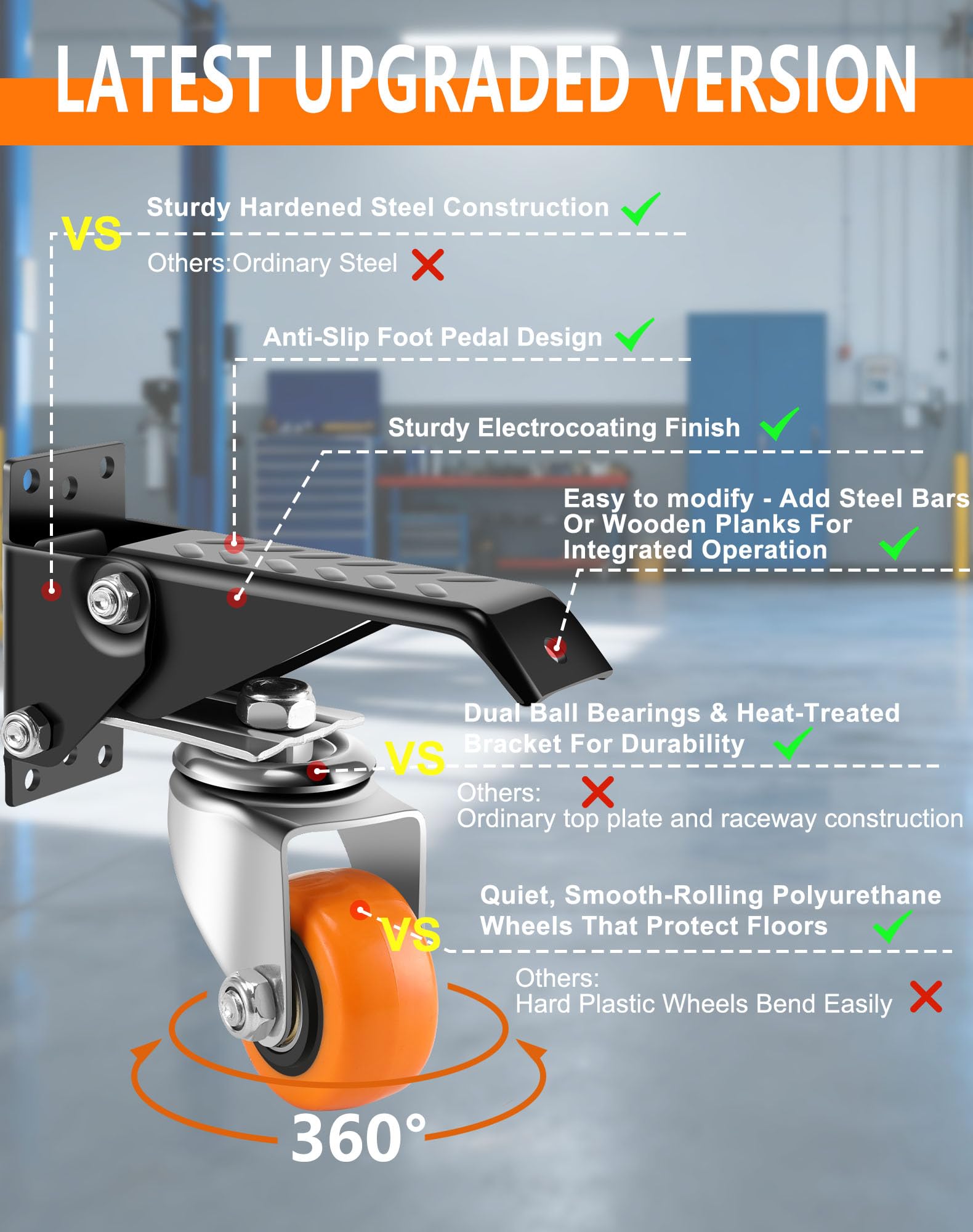 LATEST UPGRADED VERSION

Sturdy Hardened Steel Construction

VS

Others:Ordinary Steel

Anti-Slip Foot Pedal Design

Sturdy Electrocoating Finish

Easy to modify - Add Steel Bars Or Wooden Planks For Integrated Operation

Dual Ball Bearings & Heat-Treated Bracket For Durability

VS

Others:
Ordinary top plate and raceway construction

Quiet, Smooth-Rolling Polyurethane Wheels That Protect Floors

VS

Others:
Hard Plastic Wheels Bend Easily

360°