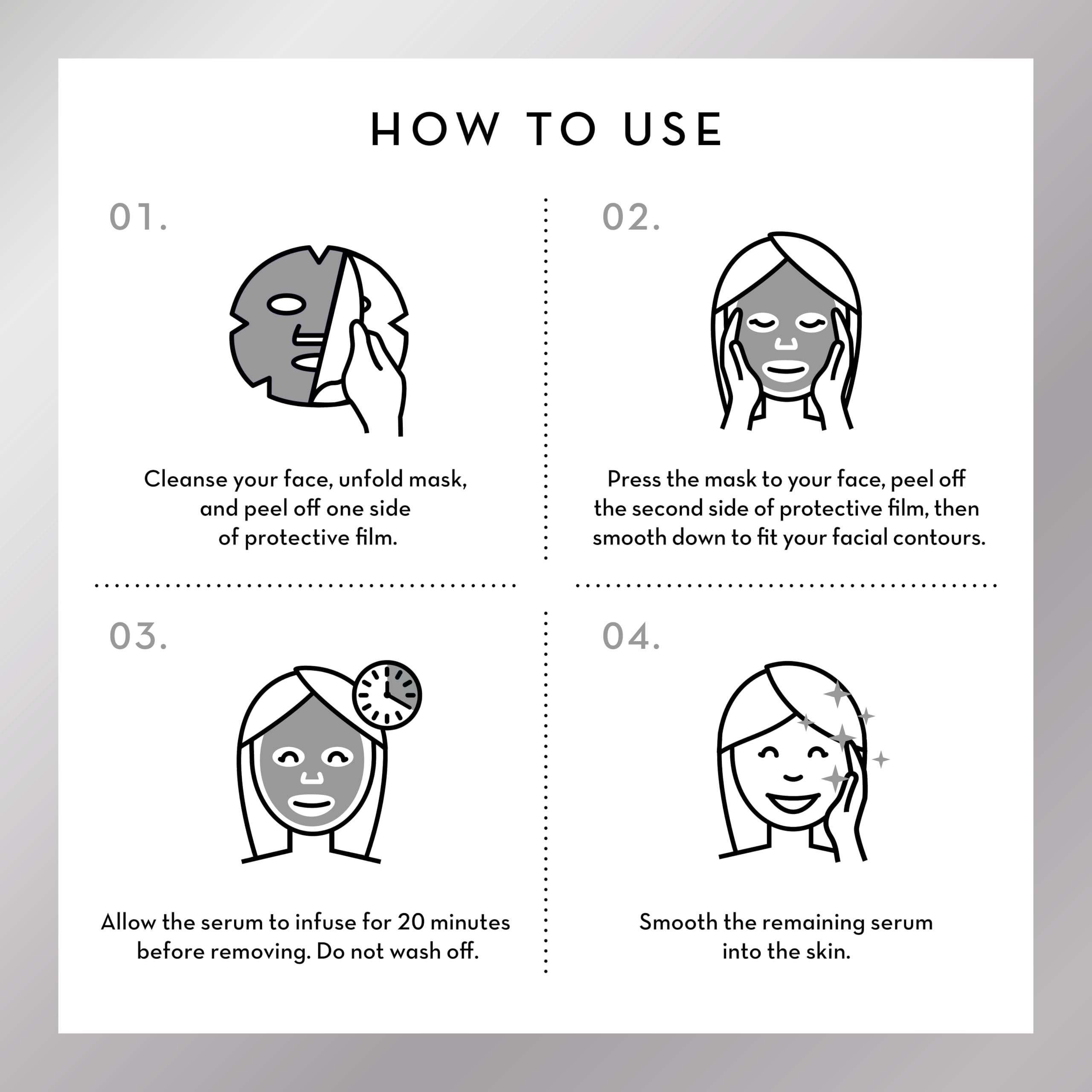 HOW TO USE

01.

Cleanse your face, unfold mask, and peel off one side of protective film.

02.

Press the mask to your face, peel off the second side of protective film, then smooth down to fit your facial contours.

03.

Allow the serum to infuse for 20 minutes before removing. Do not wash off.

04.

Smooth the remaining serum into the skin.