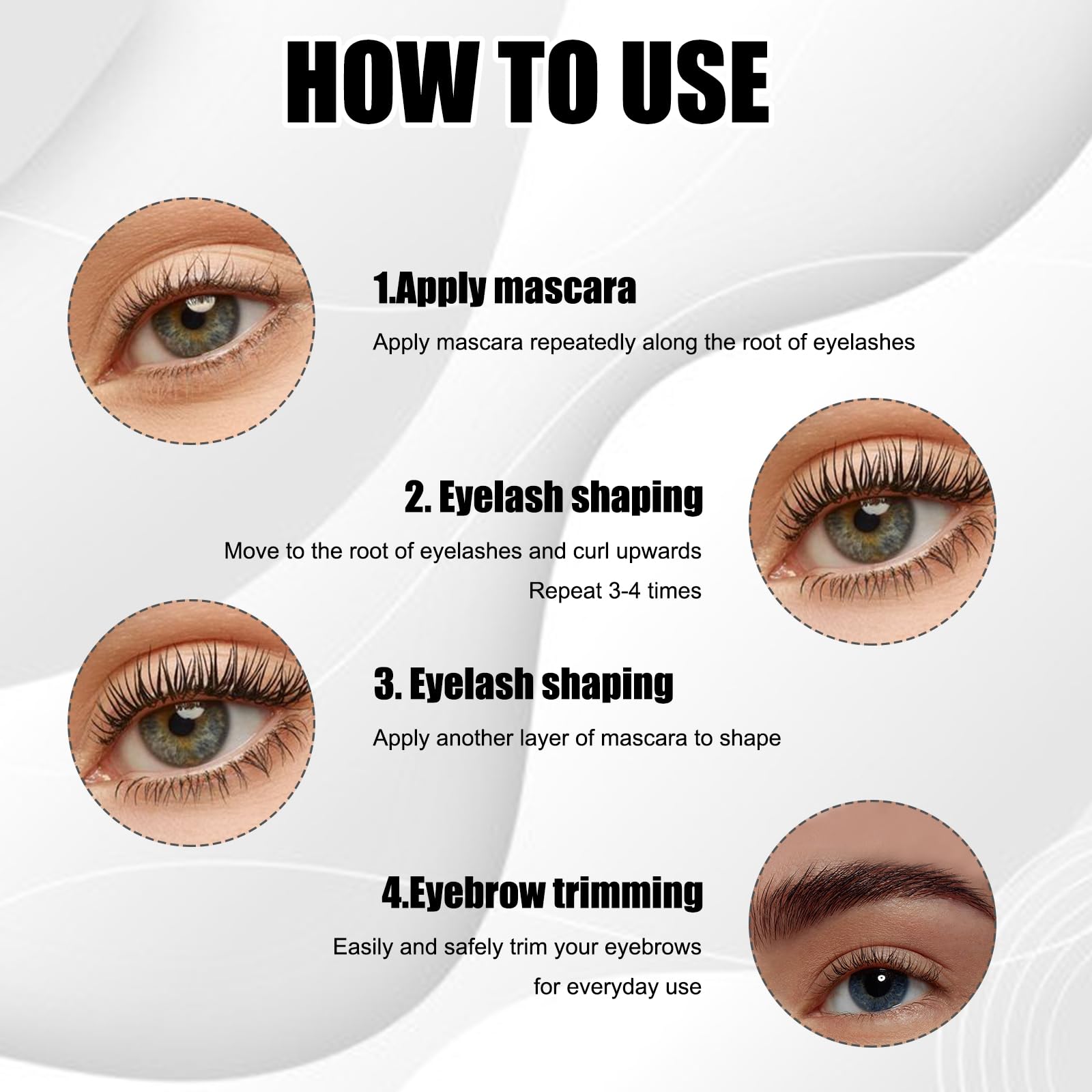 HOW TO USE

1.Apply mascara

Apply mascara repeatedly along the root of eyelashes

2. Eyelash shaping

Move to the root of eyelashes and curl upwards

Repeat 3-4 times

3. Eyelash shaping

Apply another layer of mascara to shape

4.Eyebrow trimming

Easily and safely trim your eyebrows

for everyday use