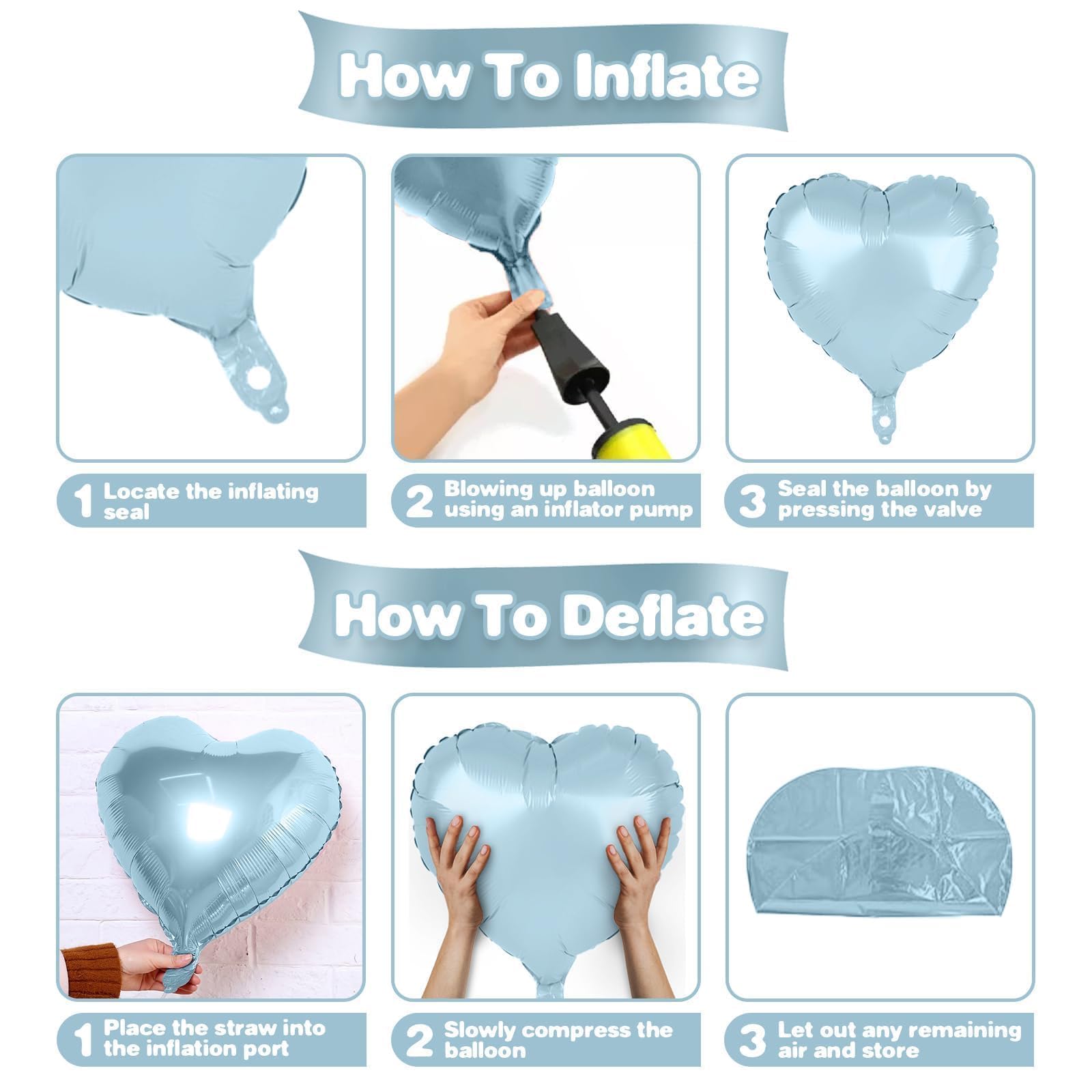 How To Inflate

1 Locate the inflating seal

2 Blowing up balloon using an inflator pump

3 Seal the balloon by pressing the valve

How To Deflate

1 Place the straw into the inflation port

2 Slowly compress the balloon

3 Let out any remaining air and store