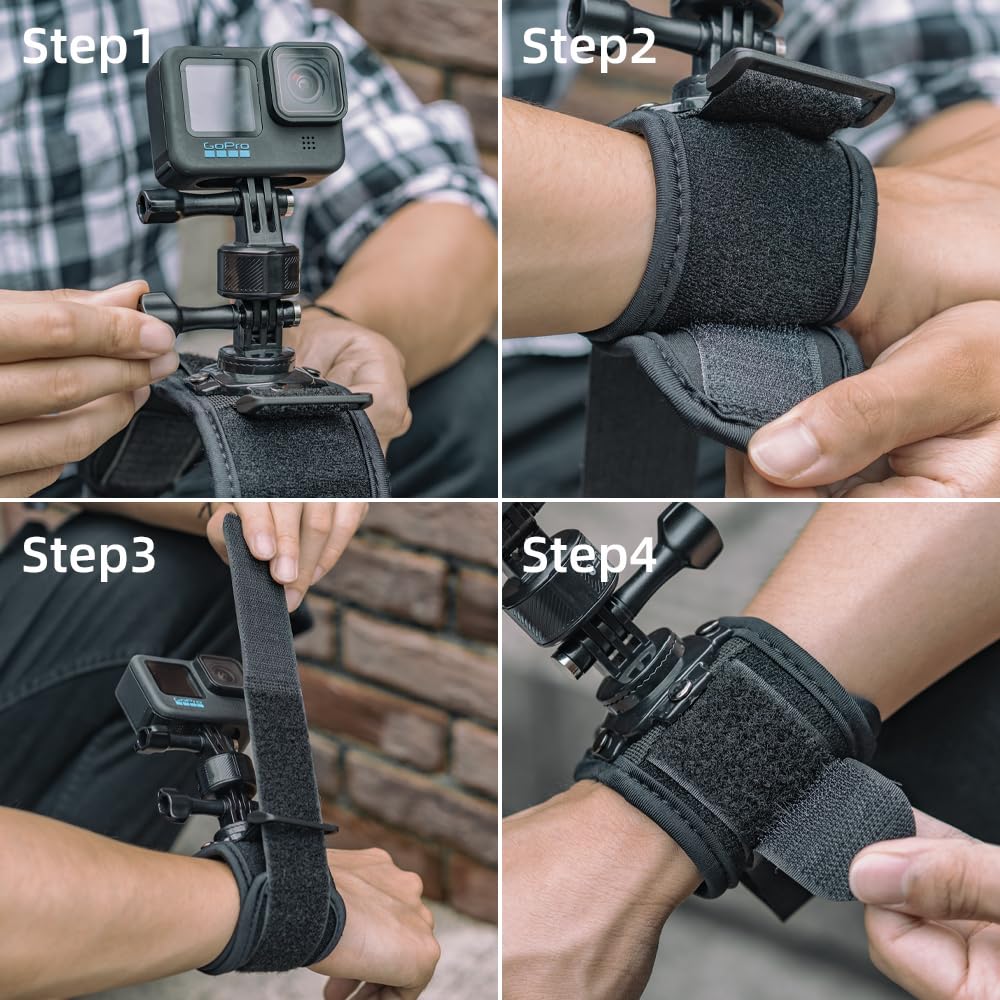 Step1

GoPro

Step2

Step3

Step4