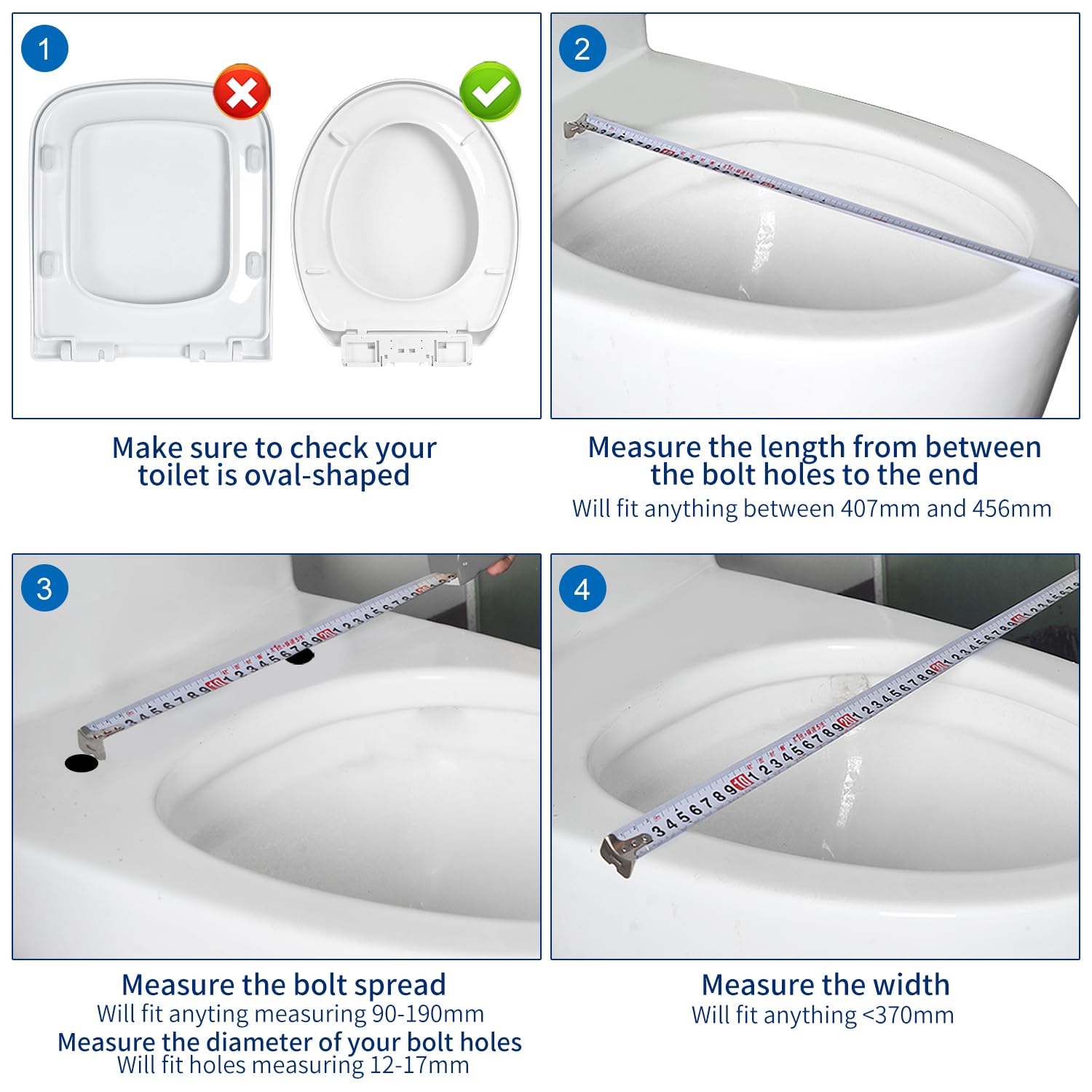 1

Make sure to check your toilet is oval-shaped

2

Measure the length from between the bolt holes to the end
Will fit anything between 407mm and 456mm

3

Measure the bolt spread
Will fit anyting measuring 90-190mm
Measure the diameter of your bolt holes
Will fit holes measuring 12-17mm

4

Measure the width
Will fit anything <370mm