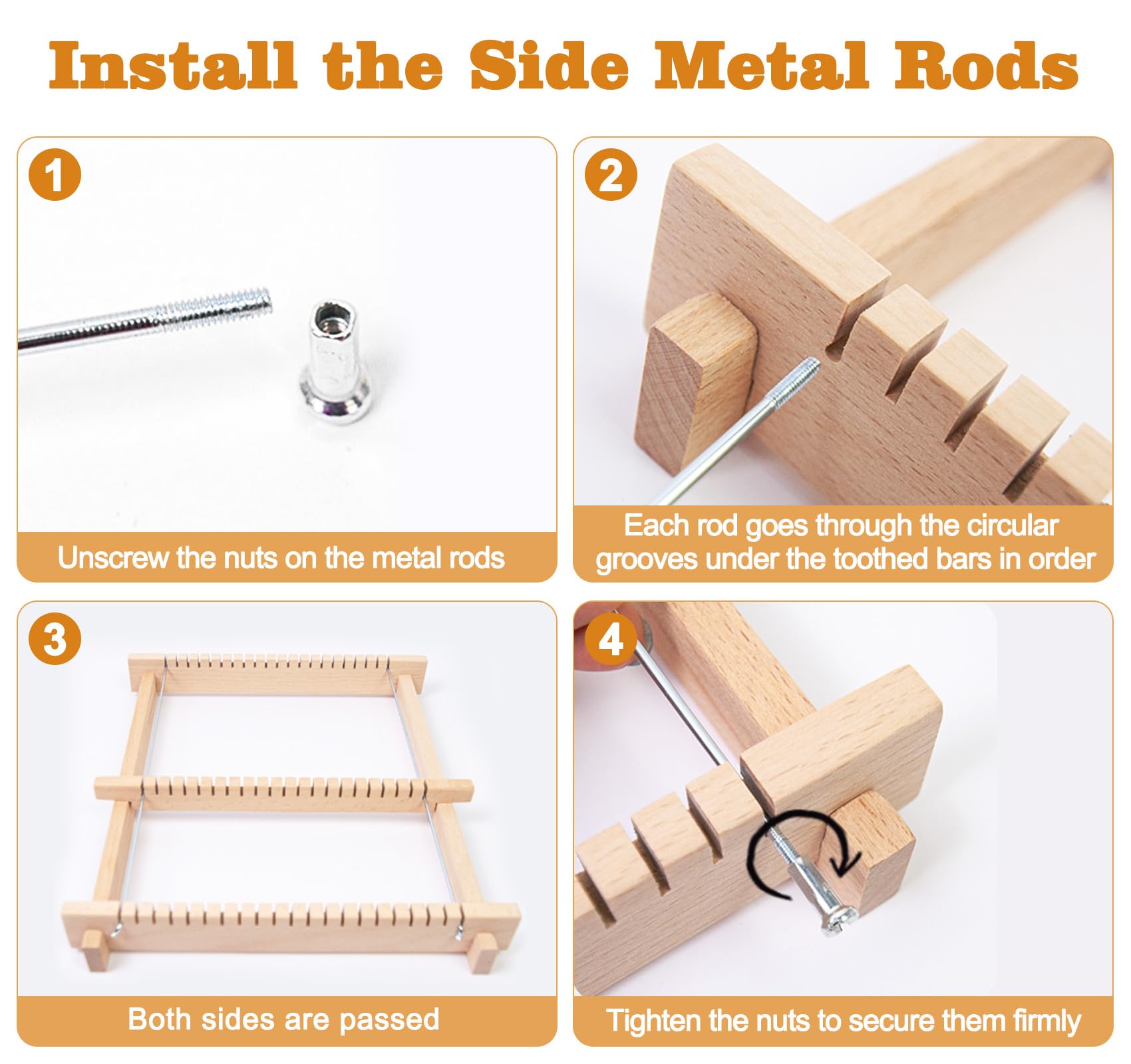 Install the Side Metal Rods

1

Unscrew the nuts on the metal rods

2

Each rod goes through the circular grooves under the toothed bars in order

3

Both sides are passed

4

Tighten the nuts to secure them firmly