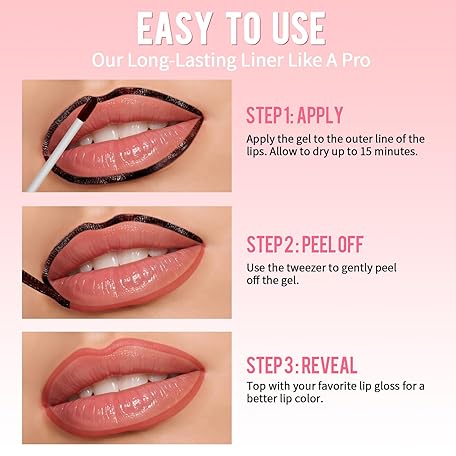 EASY TO USE

Our Long-Lasting Liner Like A Pro

STEP 1: APPLY

Apply the gel to the outer line of the lips. Allow to dry up to 15 minutes.

STEP 2: PEEL OFF

Use the tweezer to gently peel off the gel.

STEP 3: REVEAL

Top with your favorite lip gloss for a better lip color.