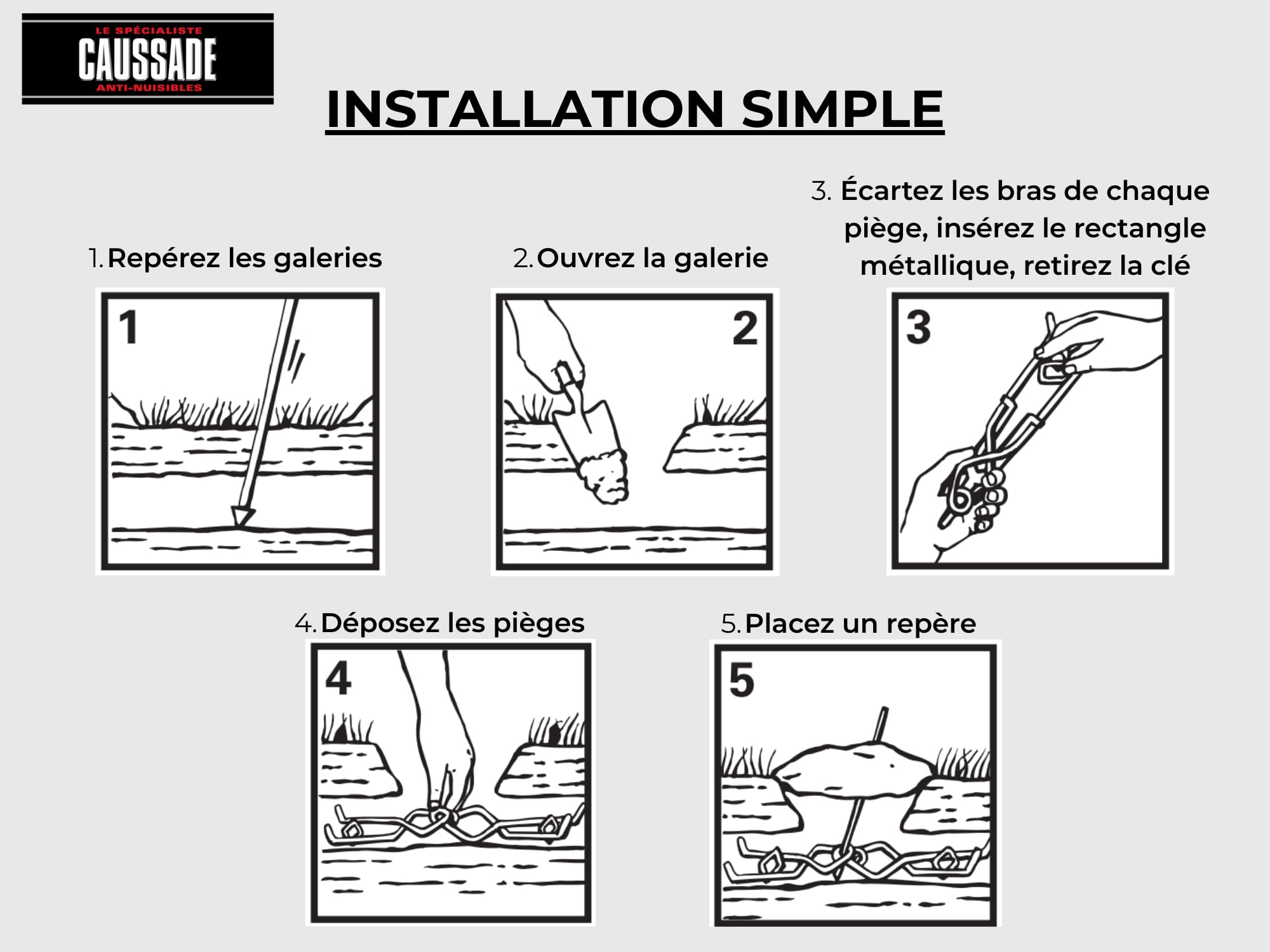 LE SPÉCIALISTE
CAUSSADE
ANTI-NUISIBLES

INSTALLATION SIMPLE

1. Repérez les galeries

1

2. Ouvrez la galerie

2

3. Écartez les bras de chaque piège, insérez le rectangle métallique, retirez la clé

3

4. Déposez les pièges

4

5. Placez un repère

5