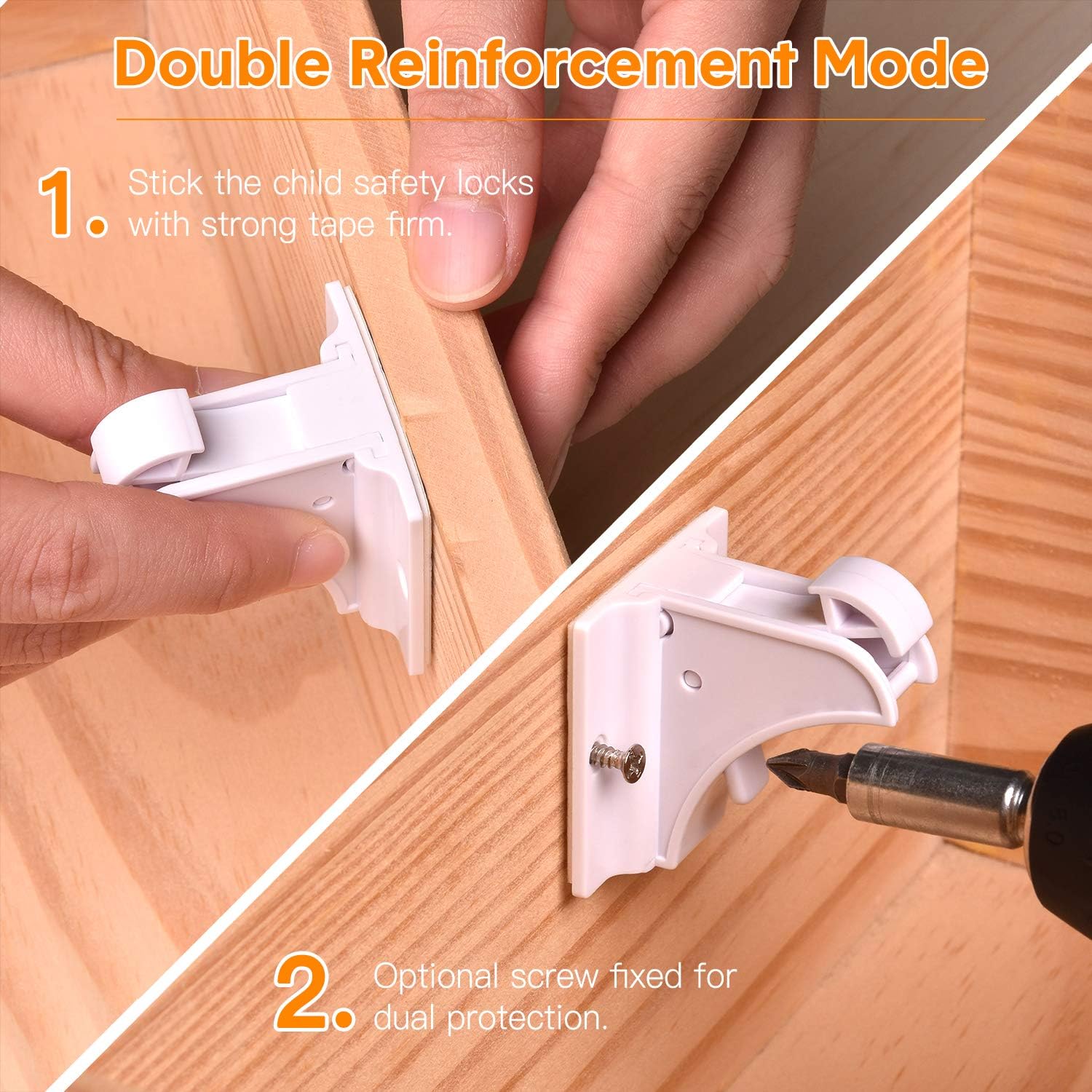 Double Reinforcement Mode

1. Stick the child safety locks with strong tape firm.

2. Optional screw fixed for dual protection.