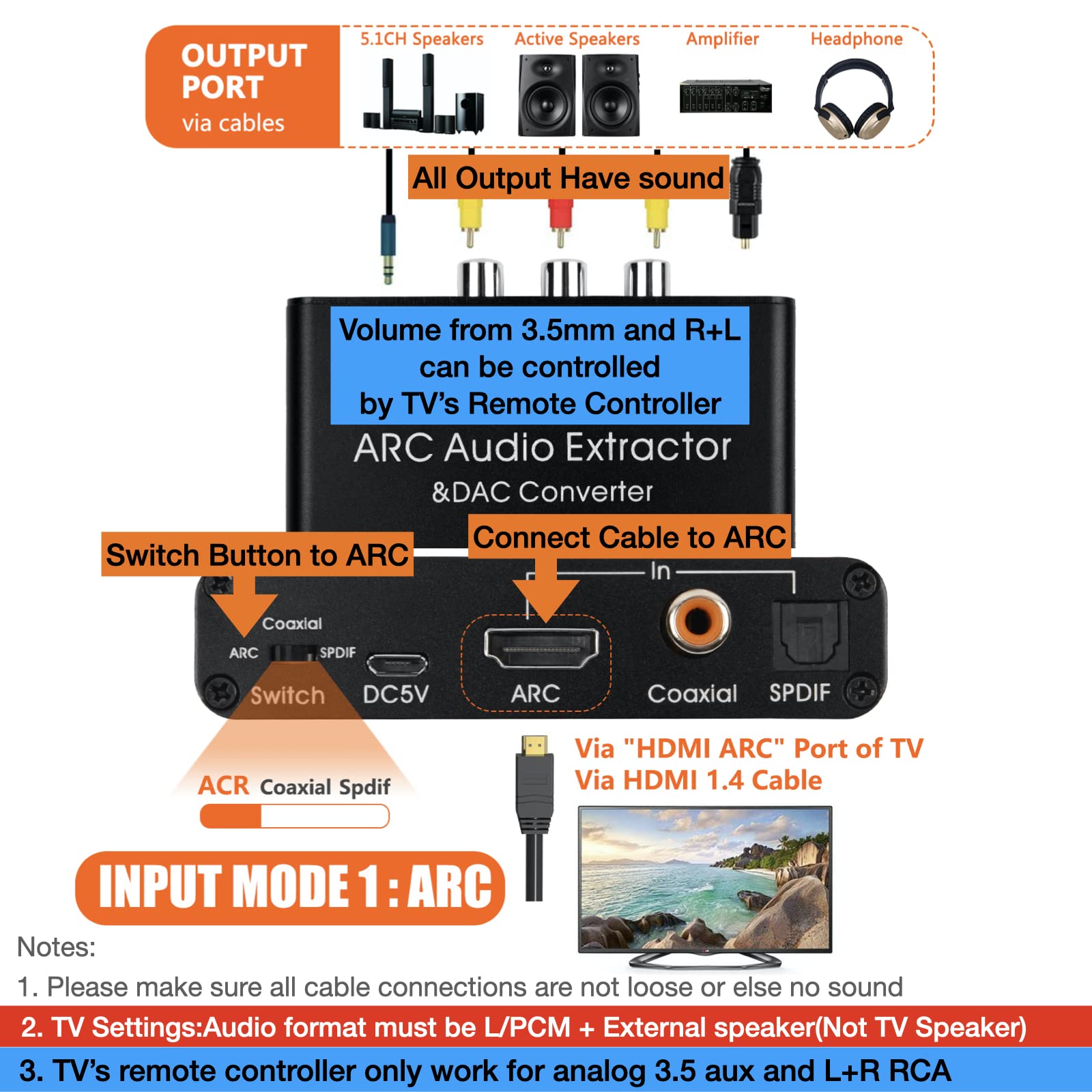 OUTPUT PORT
via cables

5.1CH Speakers
Active Speakers
Amplifier
Headphone

All Output Have sound

Volume from 3.5mm and R+L can be controlled by TV's Remote Controller

ARC Audio Extractor
&DAC Converter

Switch Button to ARC

Connect Cable to ARC

In

Coaxial
ARC
SPDIF
Switch
DC5V
ARC
Coaxial
SPDIF

ACR Coaxial Spdif

Via "HDMI ARC" Port of TV
Via HDMI 1.4 Cable

INPUT MODE 1 : ARC

Notes:
1. Please make sure all cable connections are not loose or else no sound
2. TV Settings:Audio format must be L/PCM + External speaker(Not TV Speaker)
3. TV's remote controller only work for analog 3.5 aux and L+R RCA